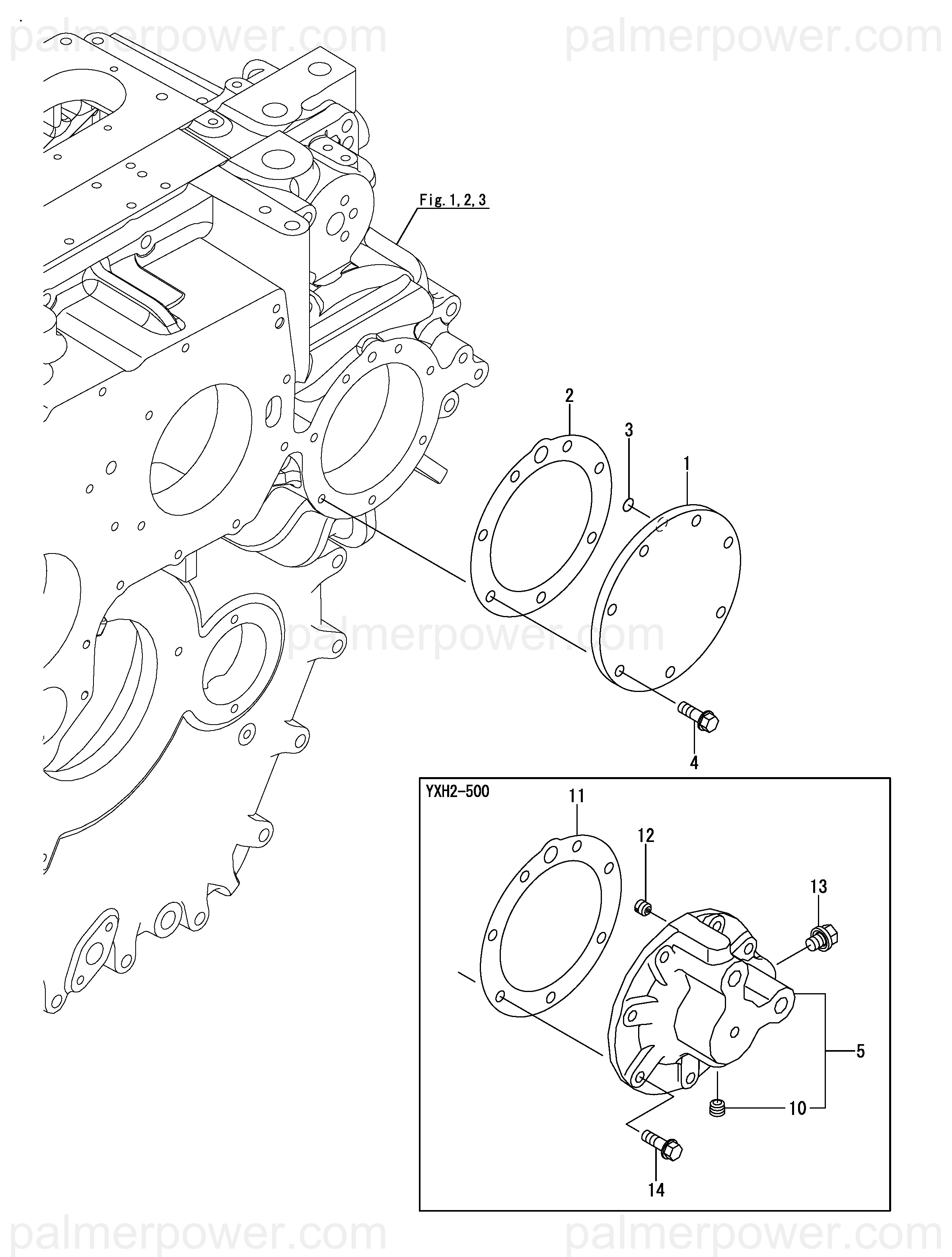 palmerpower.com palmerpower.com

Fig. 1, 2, 3

2

3

1

palmerpower.com

4

YXH2-500

11

12

13

5

10

14

palmerpower.com palmerpower.com