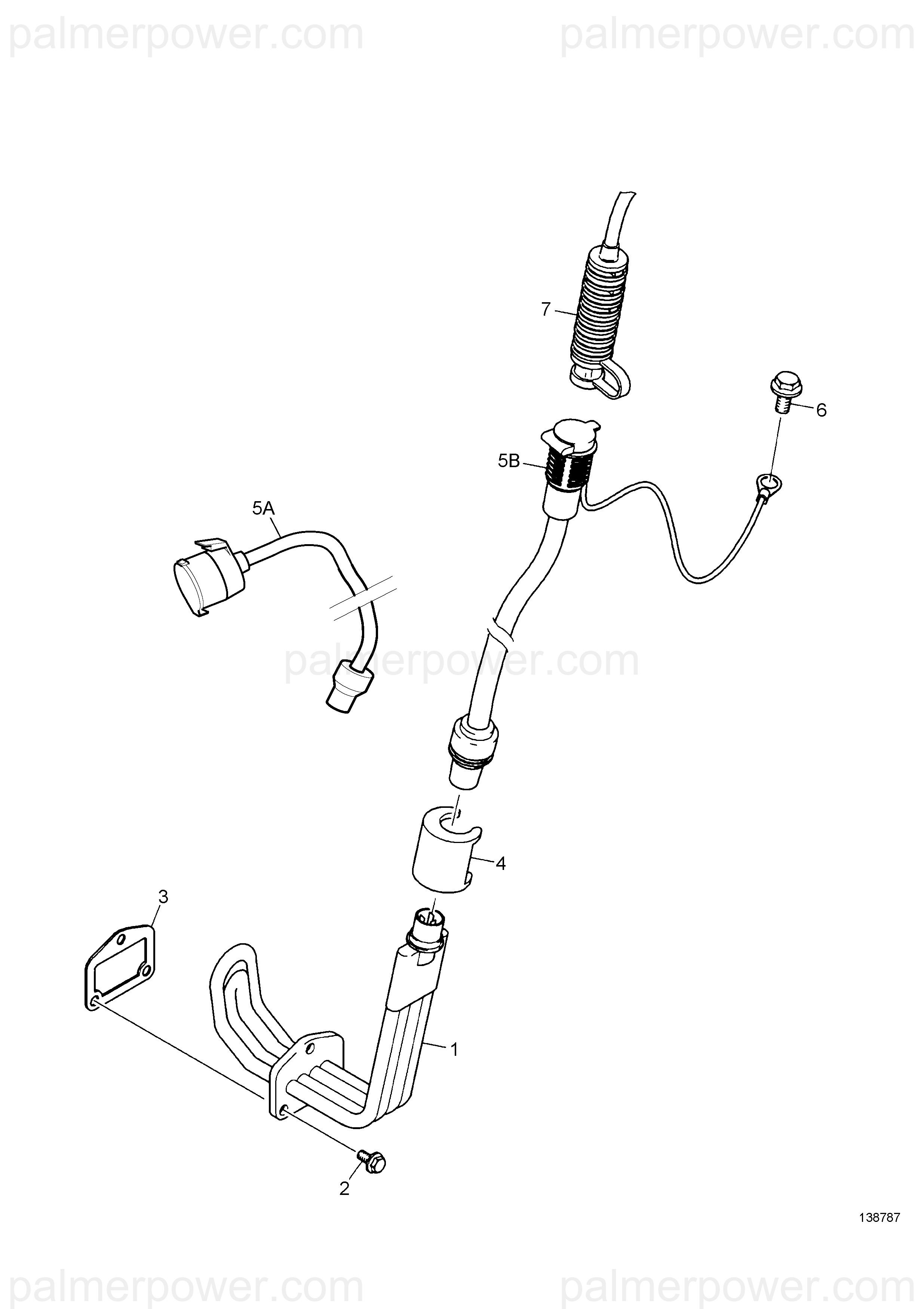 palmerpower.com palmerpower.com

7

6

5B

5A

palmerpower.com

4

3

1

2

138787

palmerpower.com palmerpower.com