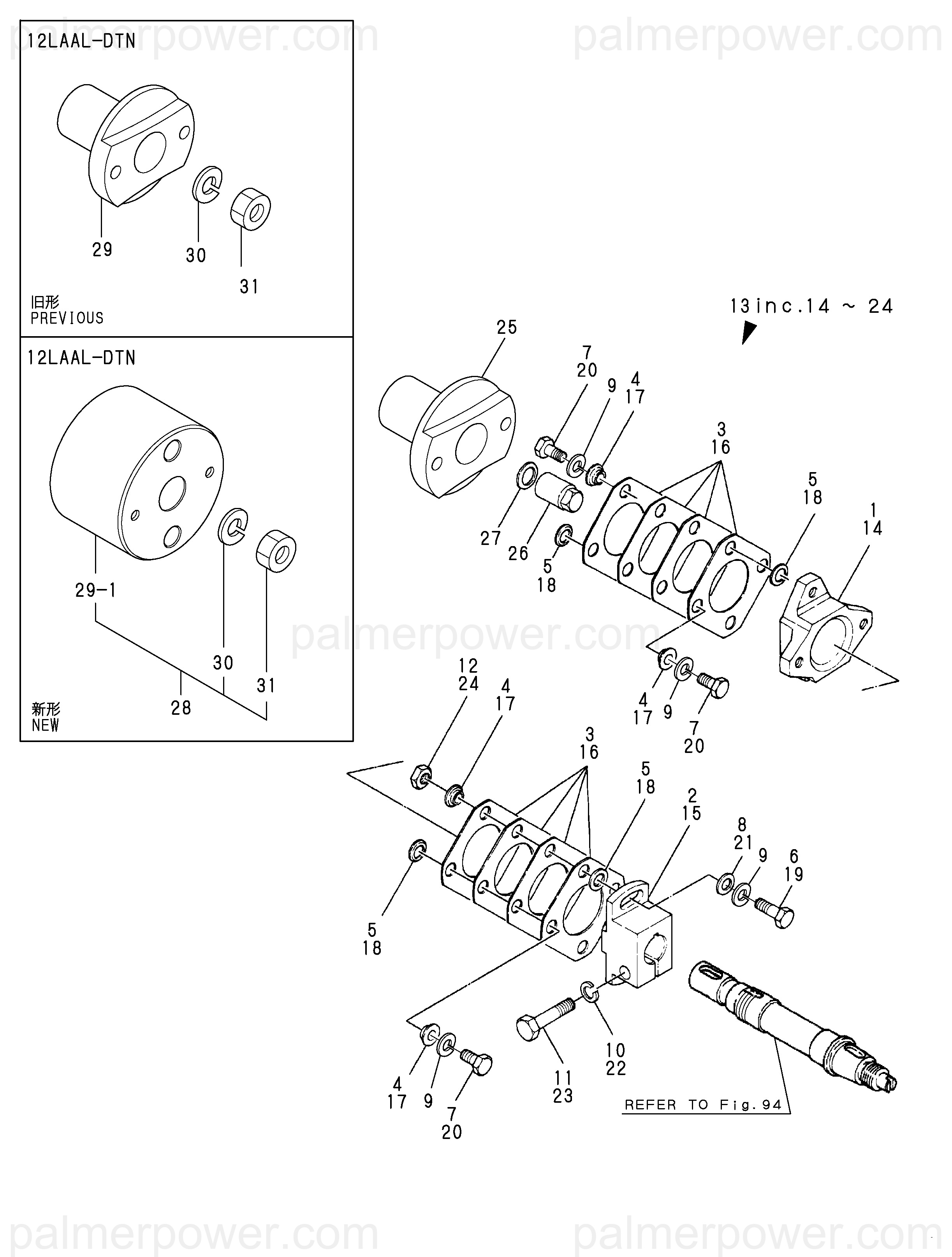 palmerpower.com palmerpower.com

12LAAL-DTN

29 30 31

旧形
PREVIOUS

12LAAL-DTN

29-1 30 31 28

新形
NEW

13 inc.14 ~ 24

25

7
20

9

4
17

3
16

5
18

1
14

27

26

5
18

palmerpower.com

4
17

9

7
20

12
24

4
17

3
16

5
18

2
15

8
21

9

6
19

5
18

10
22

11
23

4
17

9

7
20

REFER TO Fig.94

palmerpower.com palmerpower.com