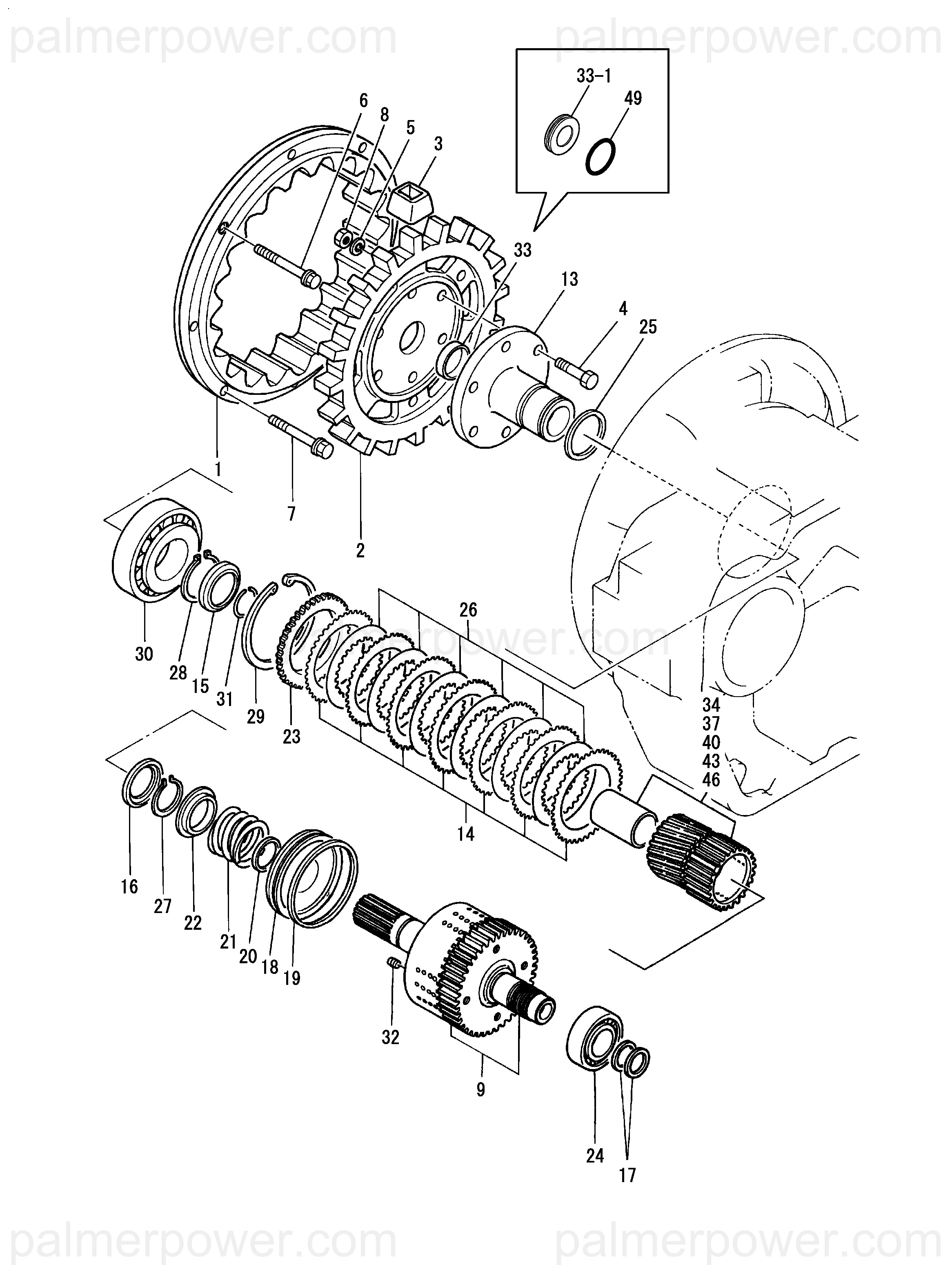 palmerpower.com
palmerpower.com

33-1
49
6
8
5
3
33
13
4
25
1
7
2
30
28
15
31
29
23
26
palmerpower.com
34
37
40
43
46
14
16
27
22
21
20
18
19
32
9
24
17

palmerpower.com
palmerpower.com