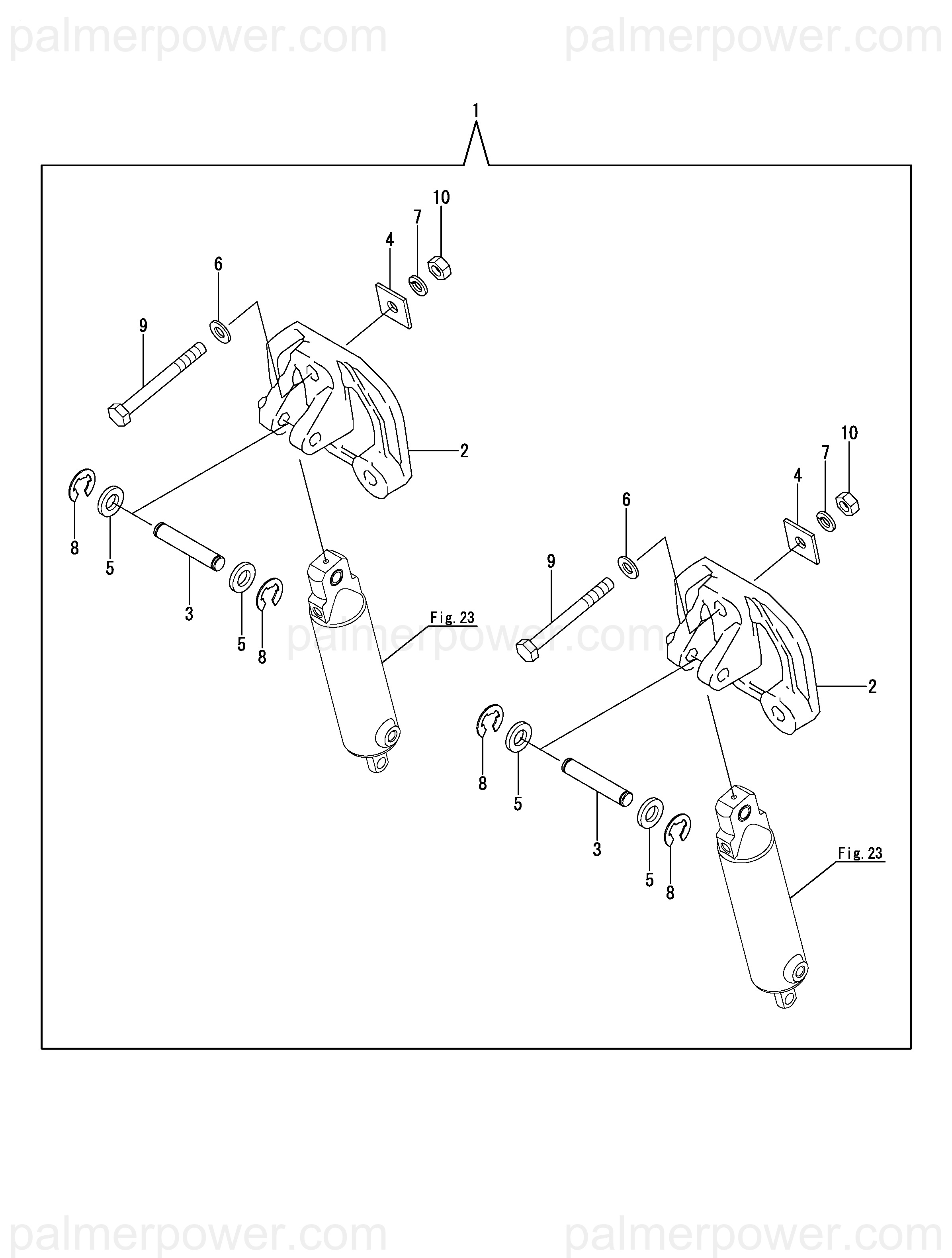 palmerpower.com palmerpower.com

1

10
7
4
6
9
2
8
5
3
5
8
Fig. 23

palmerpower.com

10
7
4
6
9
2
8
5
3
5
8
Fig. 23

palmerpower.com palmerpower.com