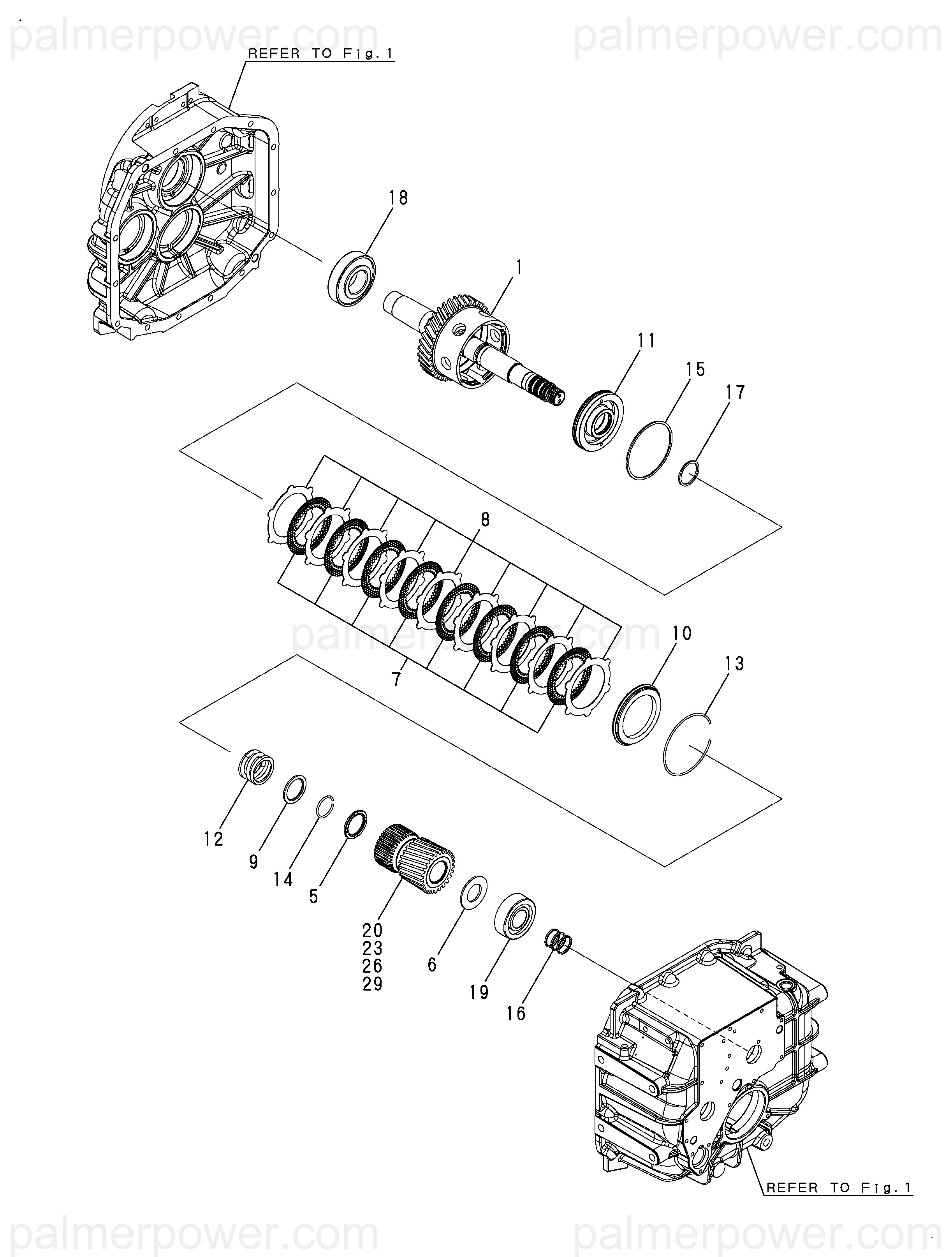 palmerpower.com palmerpower.com

REFER TO Fig.1

18

1

11

15

17

8

palmerpower.com

10

13

7

12

9

14

5

20
23
26
29

6

19

16

REFER TO Fig.1

palmerpower.com palmerpower.com