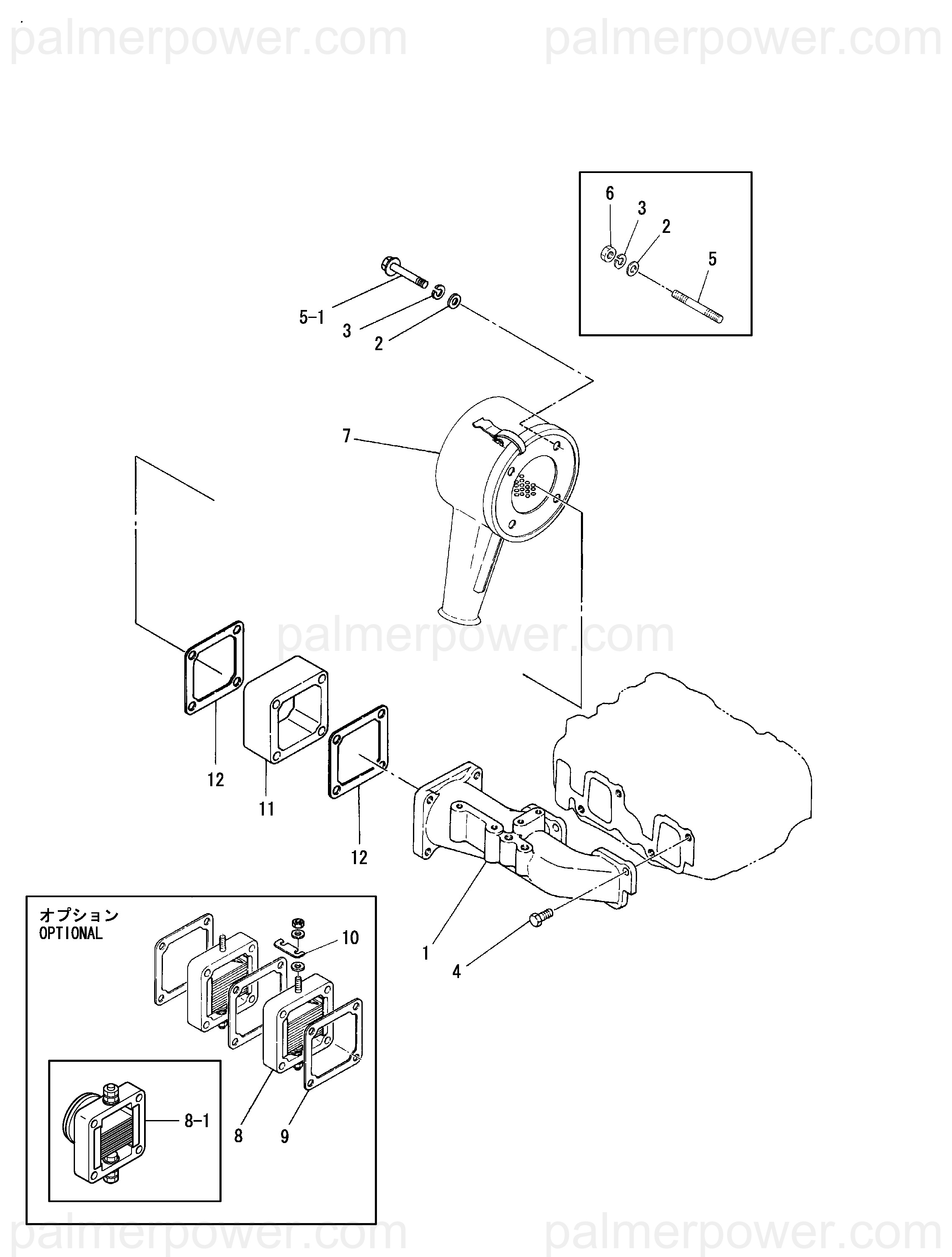 palmerpower.com palmerpower.com

6
3
2
5

5-1
3
2

7

palmerpower.com

12
11
12

1
4

オプション
OPTIONAL

10
8-1
8
9

palmerpower.com palmerpower.com