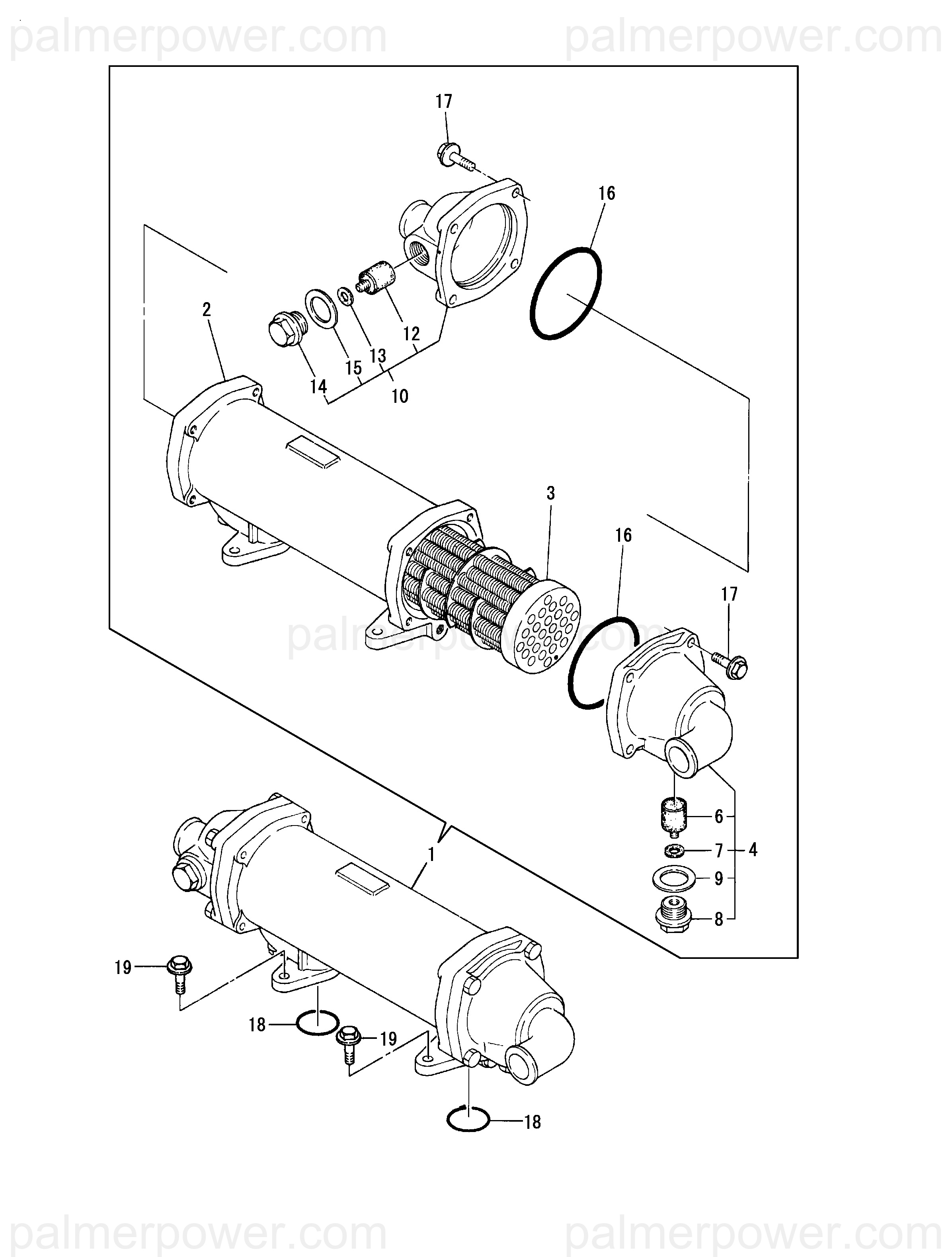 palmerpower.com palmerpower.com

17

16

2

12

13

15

14

10

3

16

17

palmerpower.com

6

7

4

9

8

1

19

18

19

18

palmerpower.com palmerpower.com