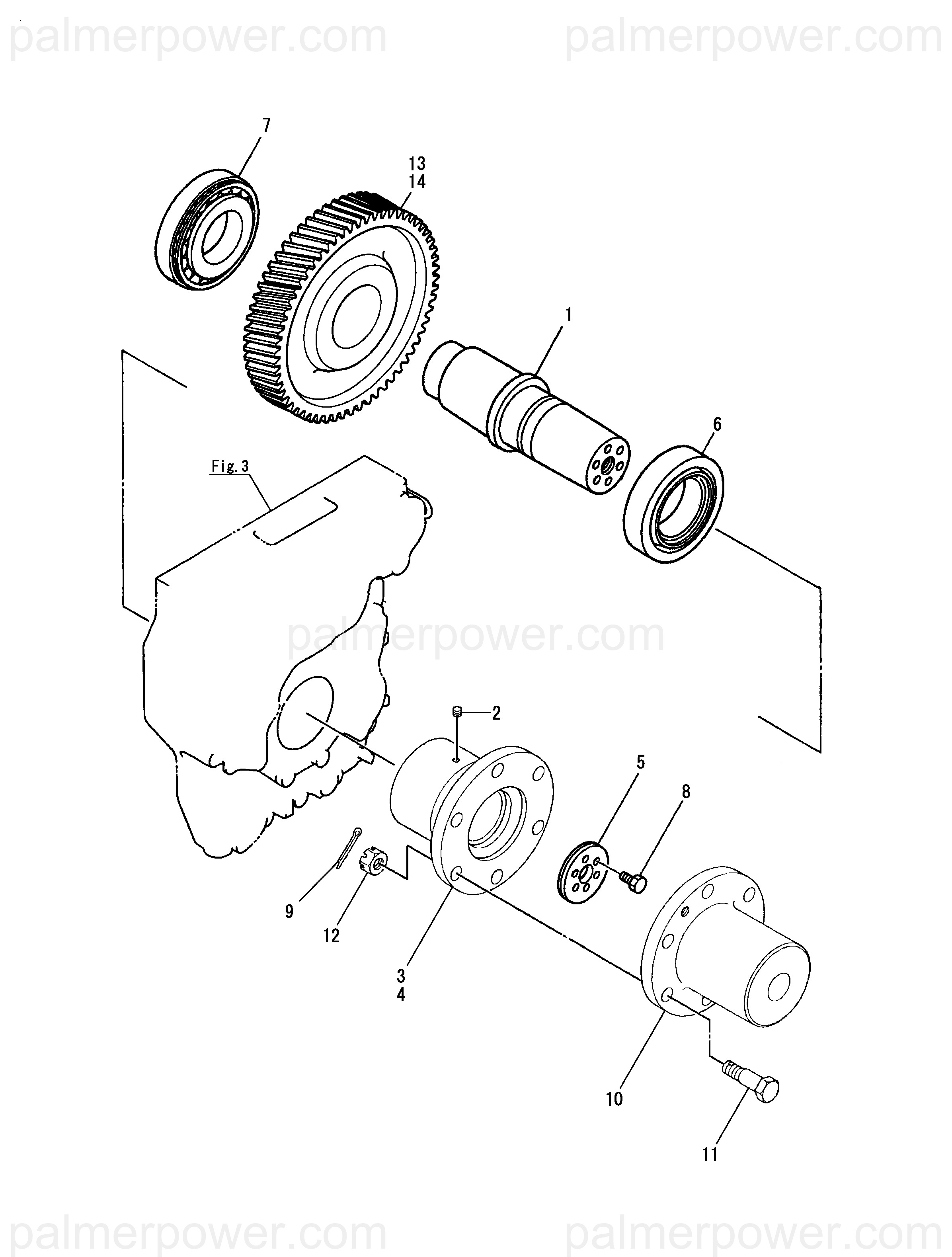 palmerpower.com palmerpower.com

7

13
14

1

6

Fig. 3

palmerpower.com

2

5

8

9

12

3
4

10

11

palmerpower.com palmerpower.com