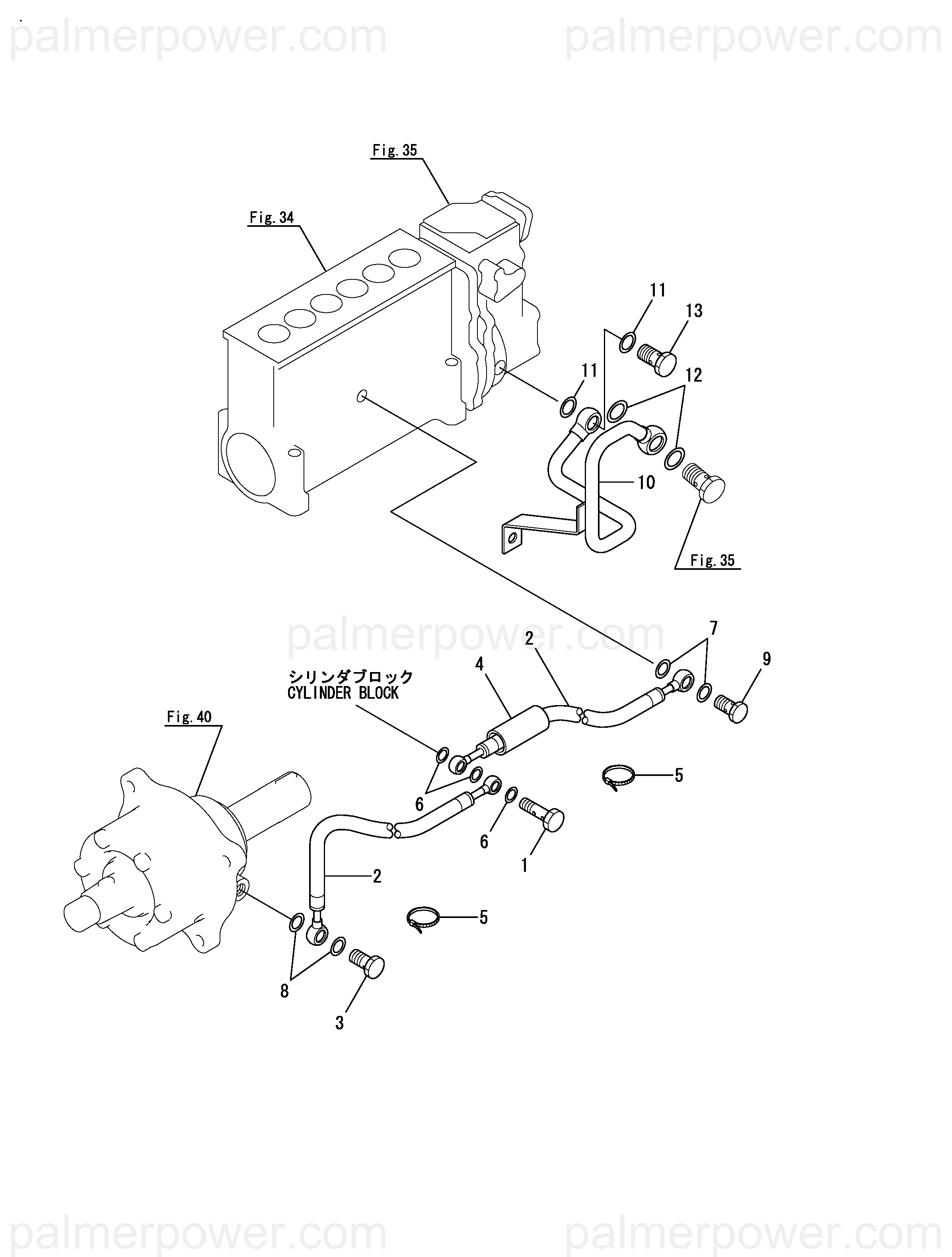 palmerpower.com palmerpower.com

Fig. 35

Fig. 34

11

13

11

12

10

Fig. 35

palmerpower.com

7

2

9

4

シリンダブロック
CYLINDER BLOCK

Fig. 40

5

6

6

1

2

5

8

3

palmerpower.com palmerpower.com