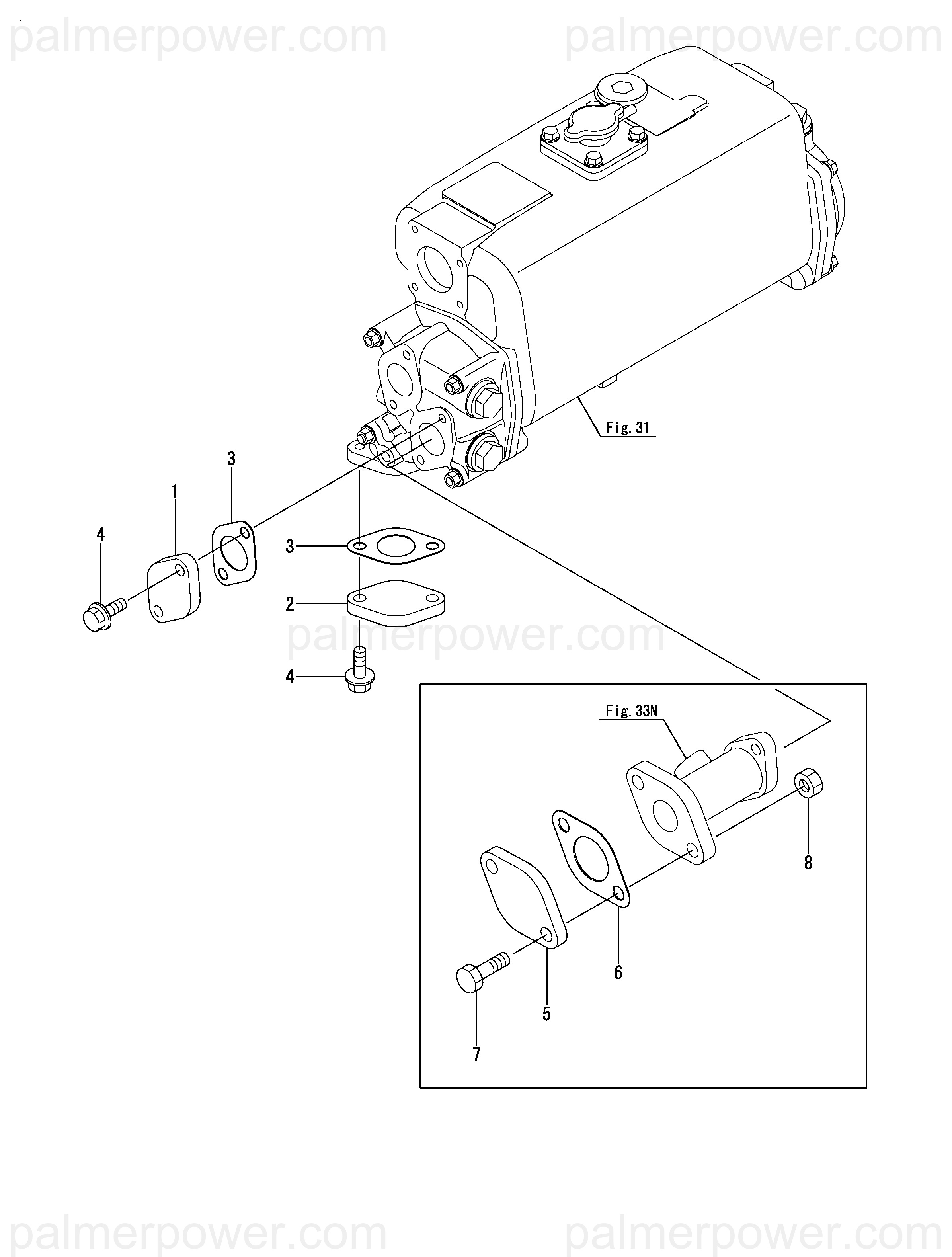 palmerpower.com palmerpower.com

Fig. 31

3

1

4

3

2

palmerpower.com

4

Fig. 33N

8

6

5

7

palmerpower.com palmerpower.com