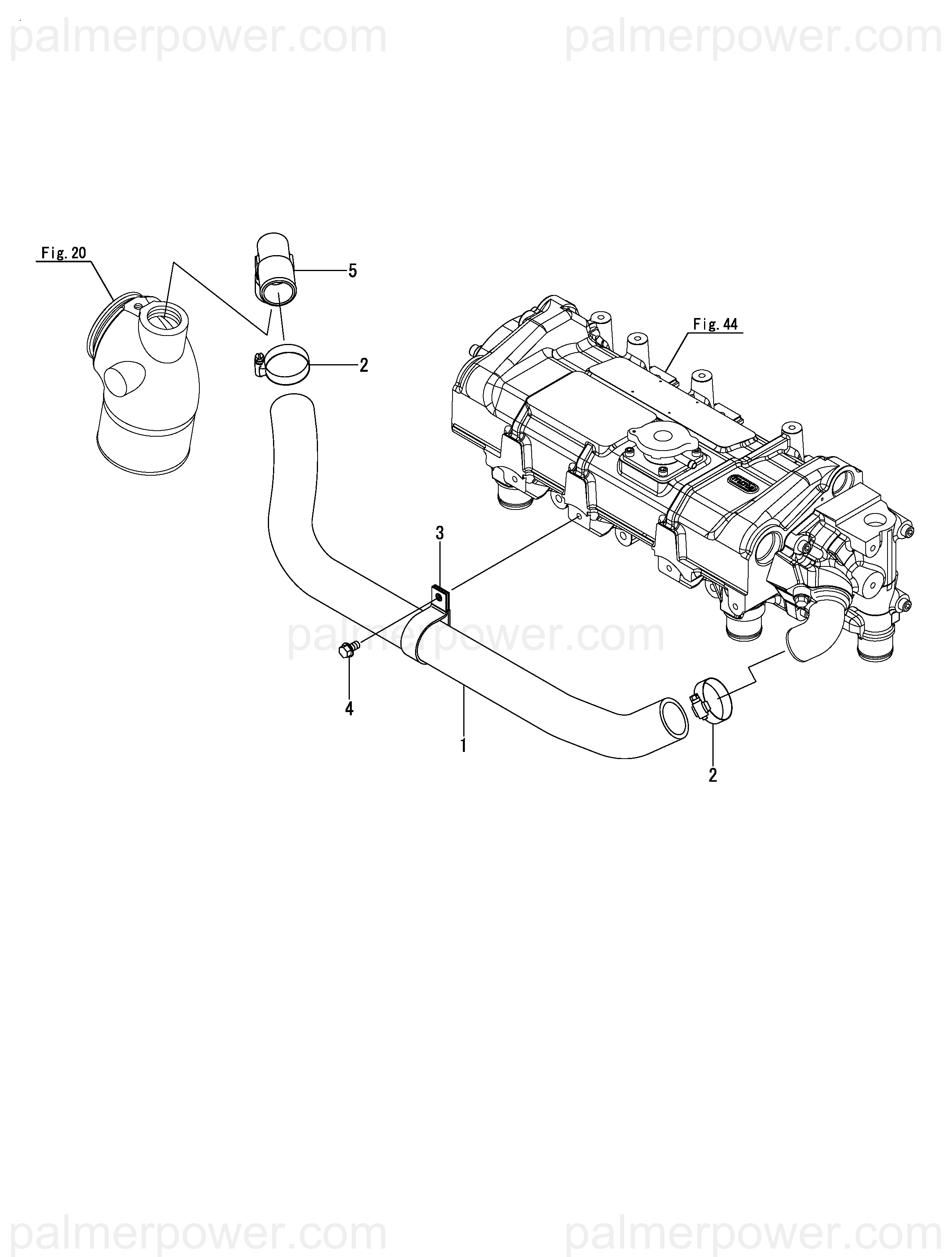 palmerpower.com palmerpower.com

Fig. 20

5

2

Fig. 44

3

palmerpower.com

4

1

2

palmerpower.com palmerpower.com