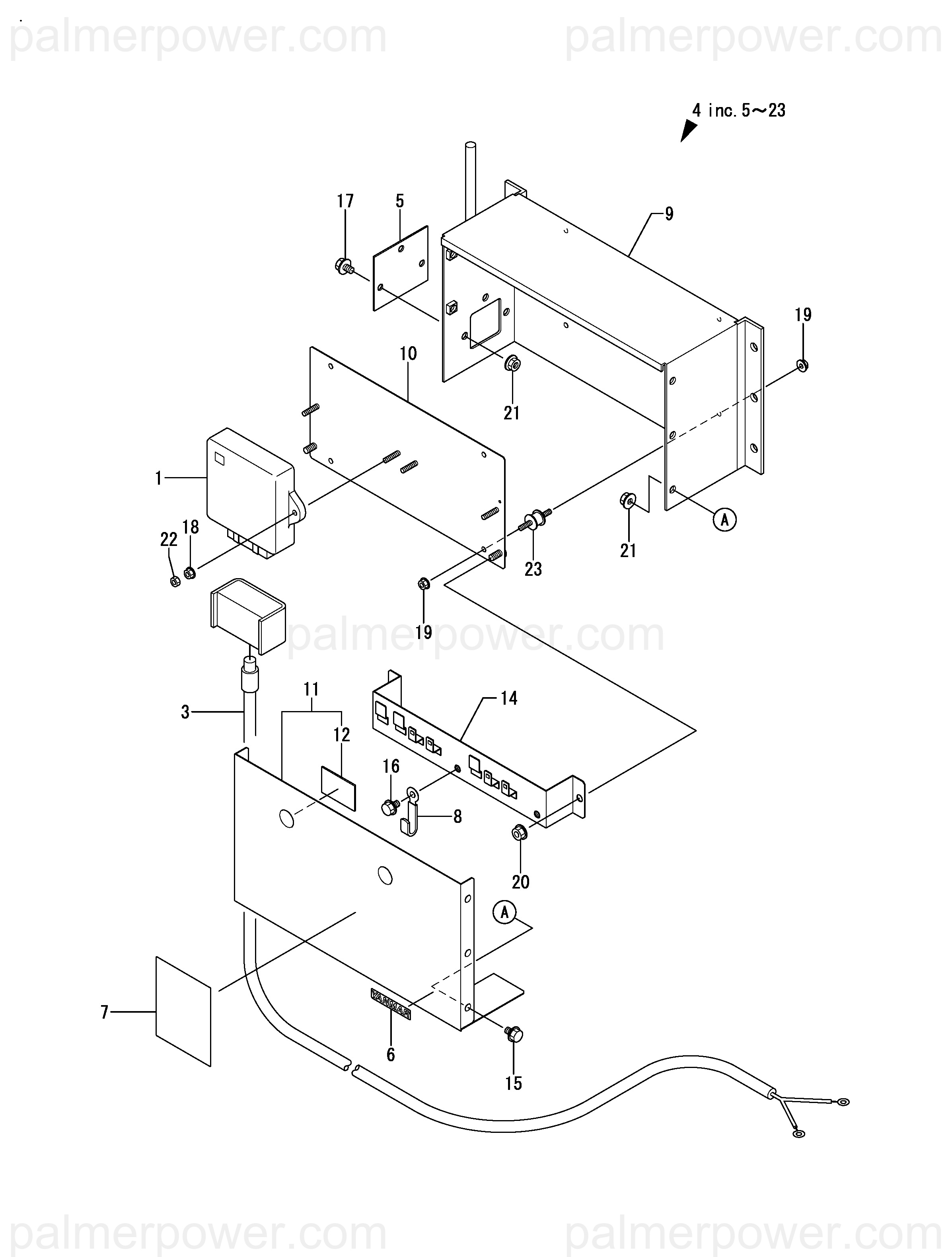 palmerpower.com palmerpower.com

4 inc. 5～23

17
5
9
19
10
21
1
22
18
23
21
A
19
palmerpower.com
3
11
12
14
16
8
20
A
7
YANMAR
6
15

palmerpower.com palmerpower.com