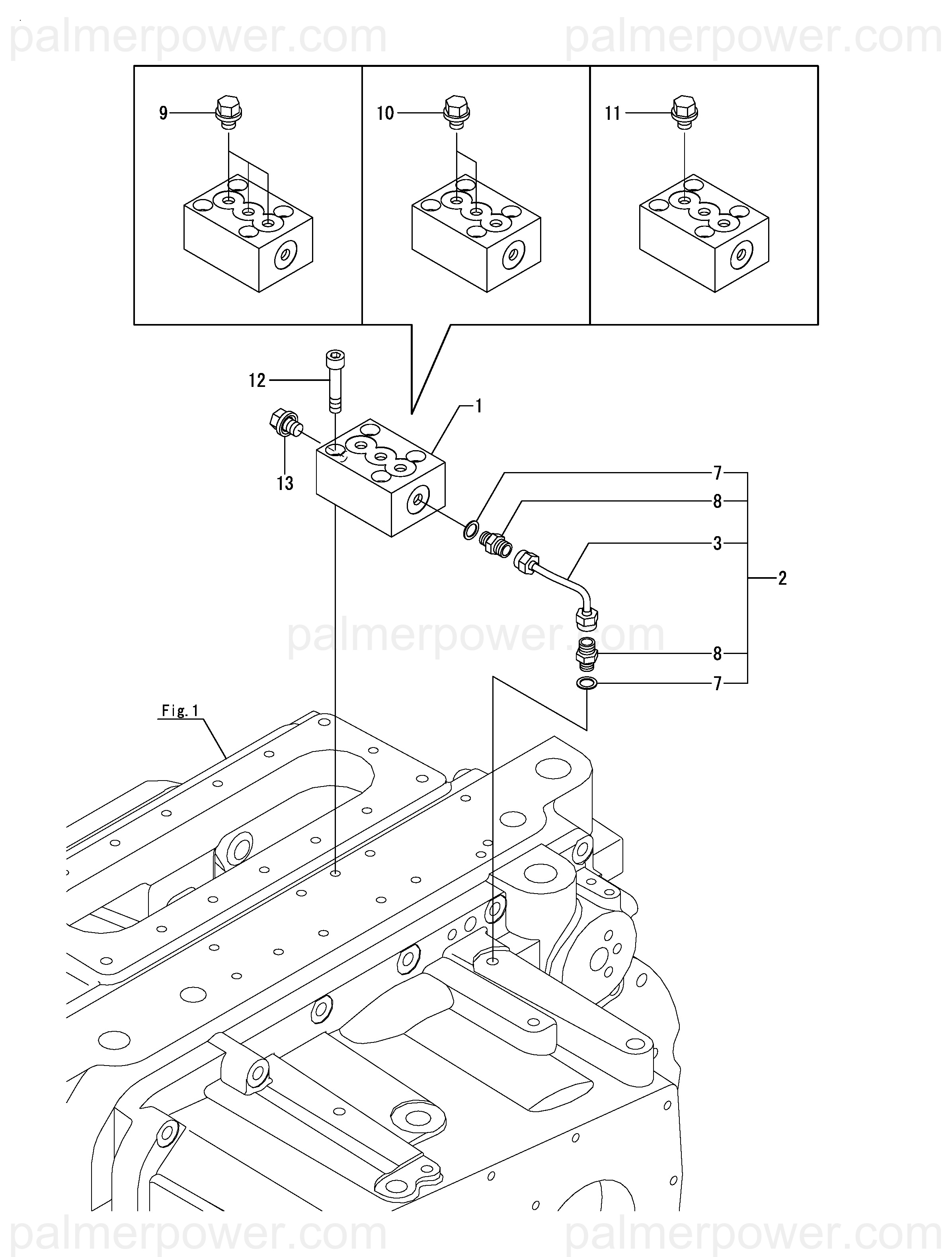 palmerpower.com palmerpower.com

9

10

11

12

1

13

7

8

3

2

palmerpower.com

8

7

Fig. 1

palmerpower.com palmerpower.com