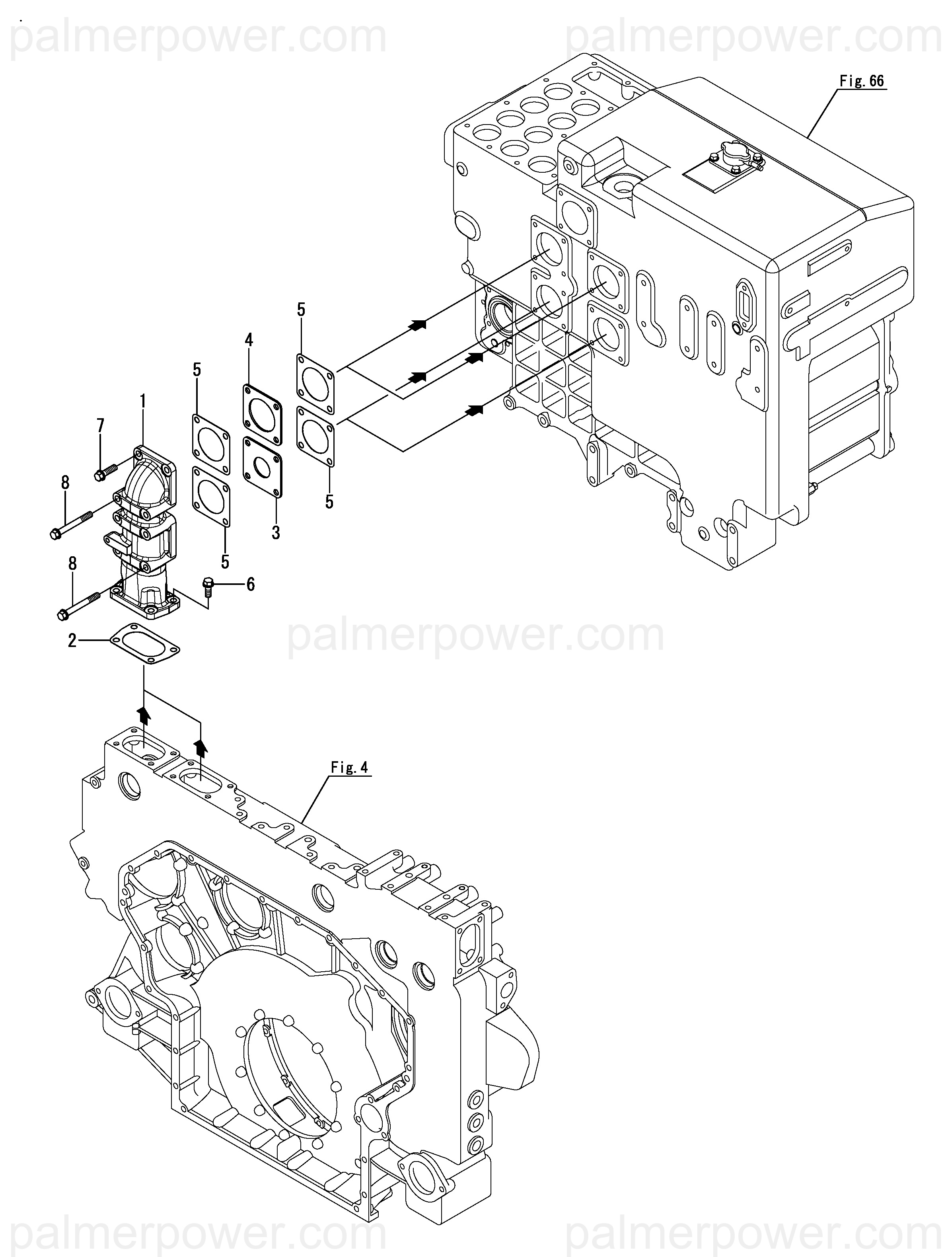 palmerpower.com palmerpower.com

Fig. 66

5

4

5

1

7

8

5

3

5

8

6

2

palmerpower.com

Fig. 4

palmerpower.com palmerpower.com