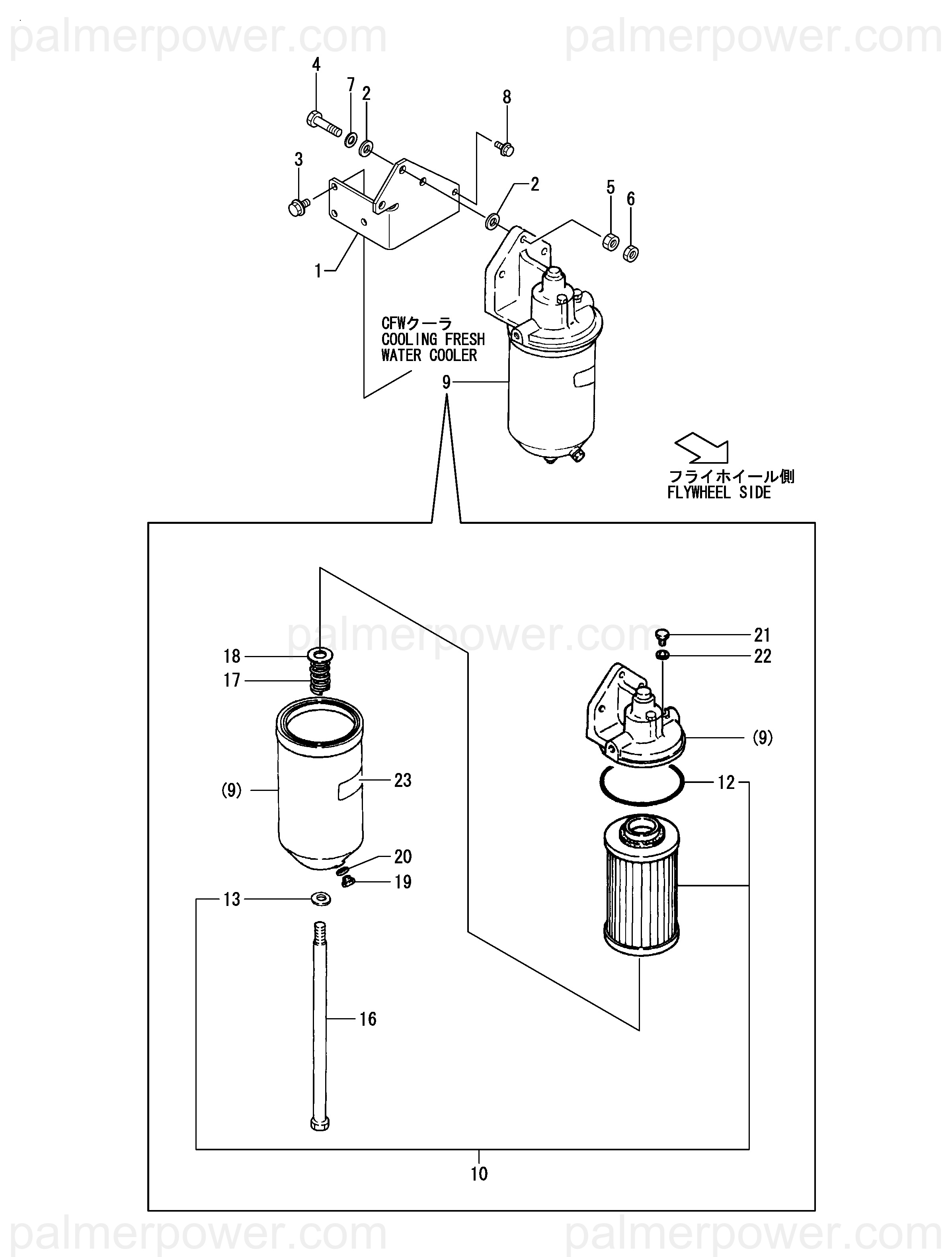 palmerpower.com palmerpower.com

4
7
2
8
3
2
5
6
1

CFWクーラ
COOLING FRESH
WATER COOLER

9

フライホイール側
FLYWHEEL SIDE

palmerpower.com

18
17
21
22
(9)
(9)
23
12
20
19
13
16
10

palmerpower.com palmerpower.com