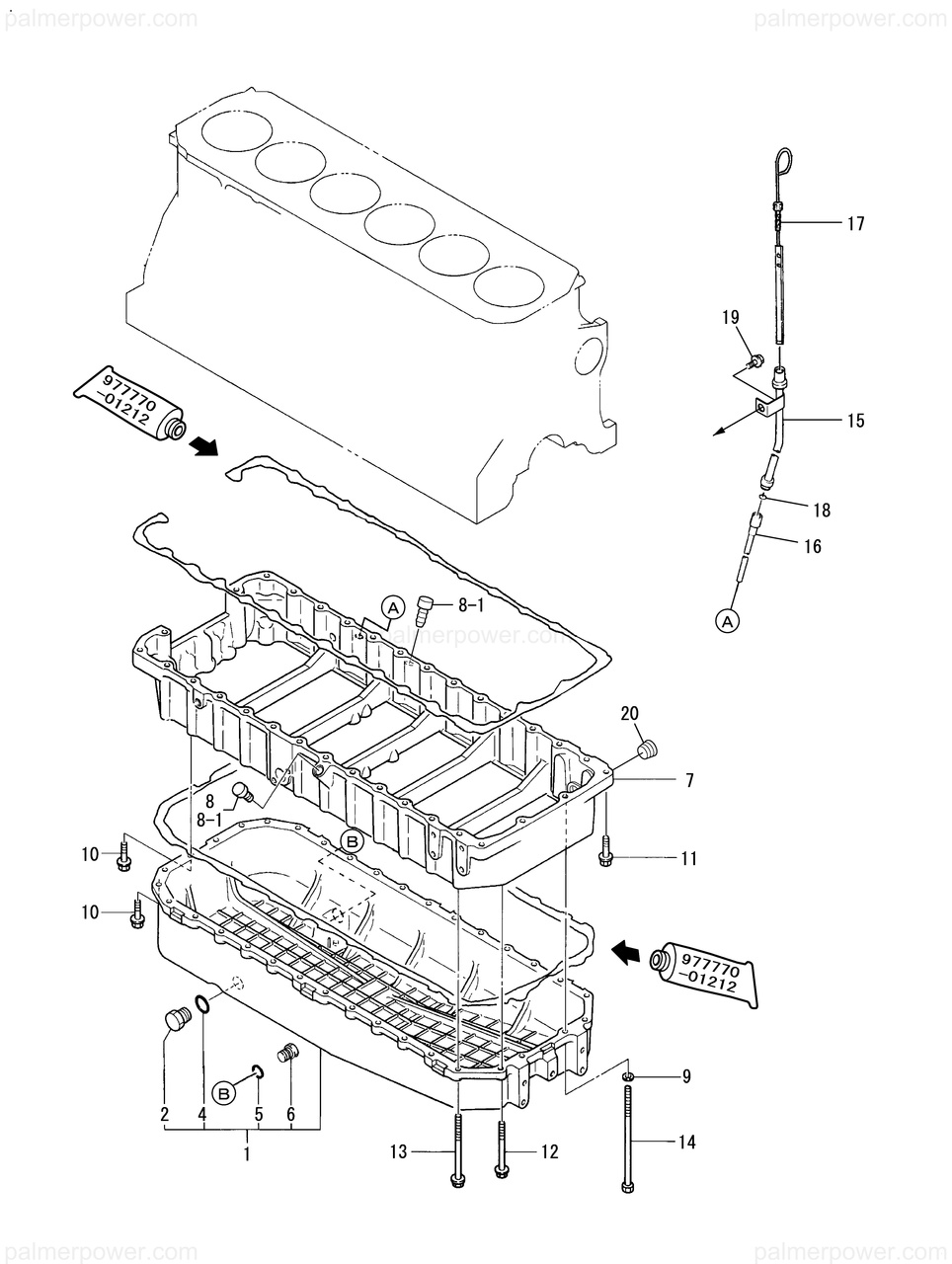 palmerpower.com
palmerpower.com

977770
-01212

17
19
15
18
16
A

A
8-1
palmerpower.com

20
7

8
8-1
B
10
11
10

977770
-01212

2
4
B
5
6
1

9
13
12
14

palmerpower.com
palmerpower.com