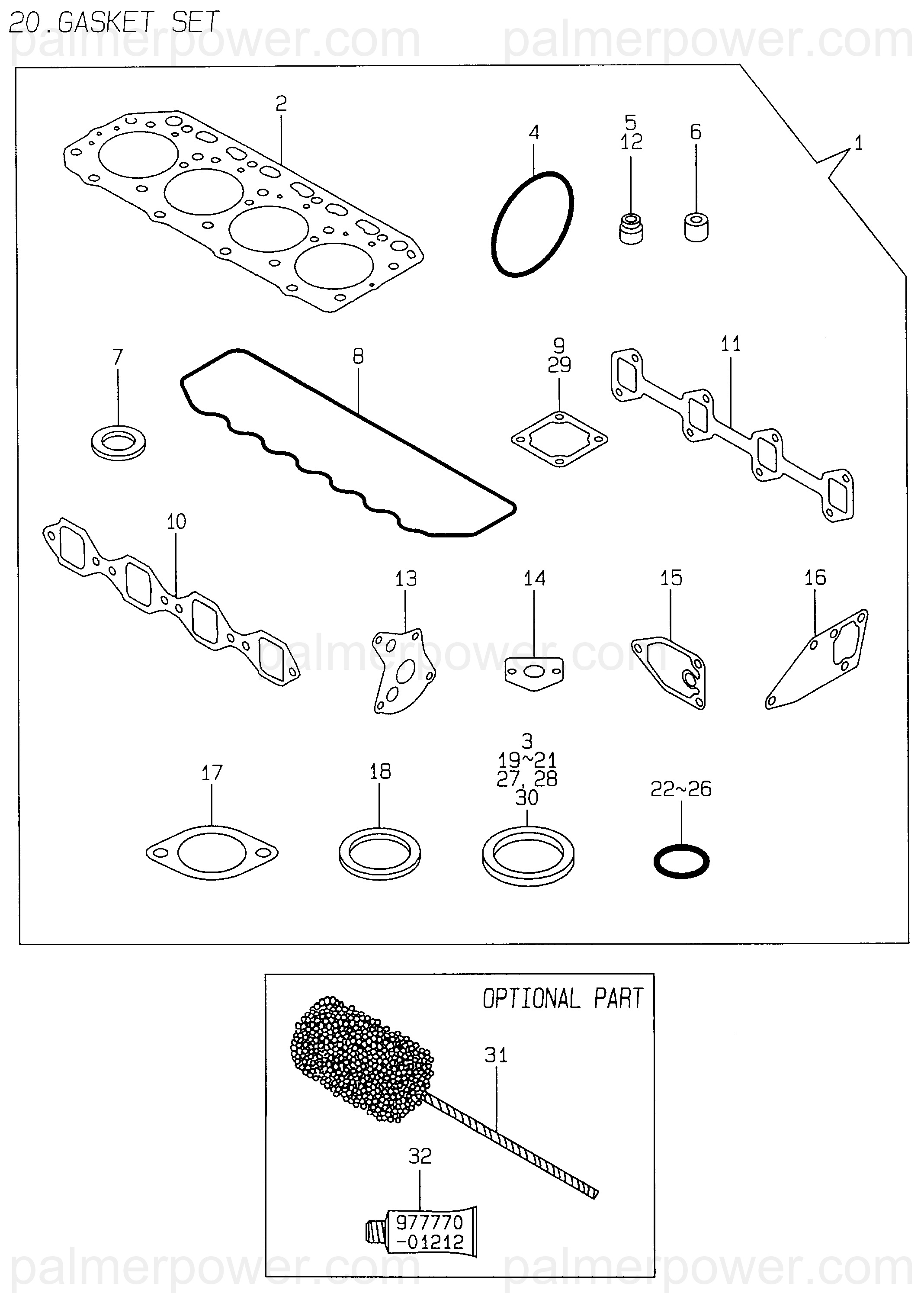 20.GASKET SET

palmerpower.com palmerpower.com

2

4

5
12

6

1

7

8

9
29

11

10

13

14

15

16

palmerpower.com

17

18

3
19~21
27, 28
30

22~26

OPTIONAL PART

31

32

977770
-01212

palmerpower.com palmerpower.com