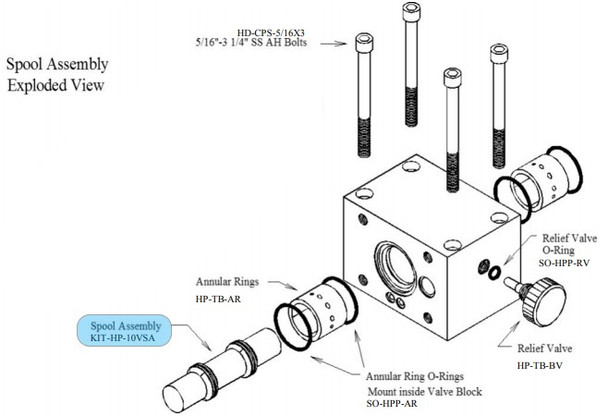 Spool Assembly
Exploded View

HD-CPS-5/16X3
5/16"-3 1/4" SS AH Bolts

Relief Valve
O-Ring
SO-HPP-RV

Annular Rings
HP-TB-AR

Spool Assembly
KIT-HP-10VSA

Relief Valve
HP-TB-BV

Annular Ring O-Rings
Mount inside Valve Block
SO-HPP-AR