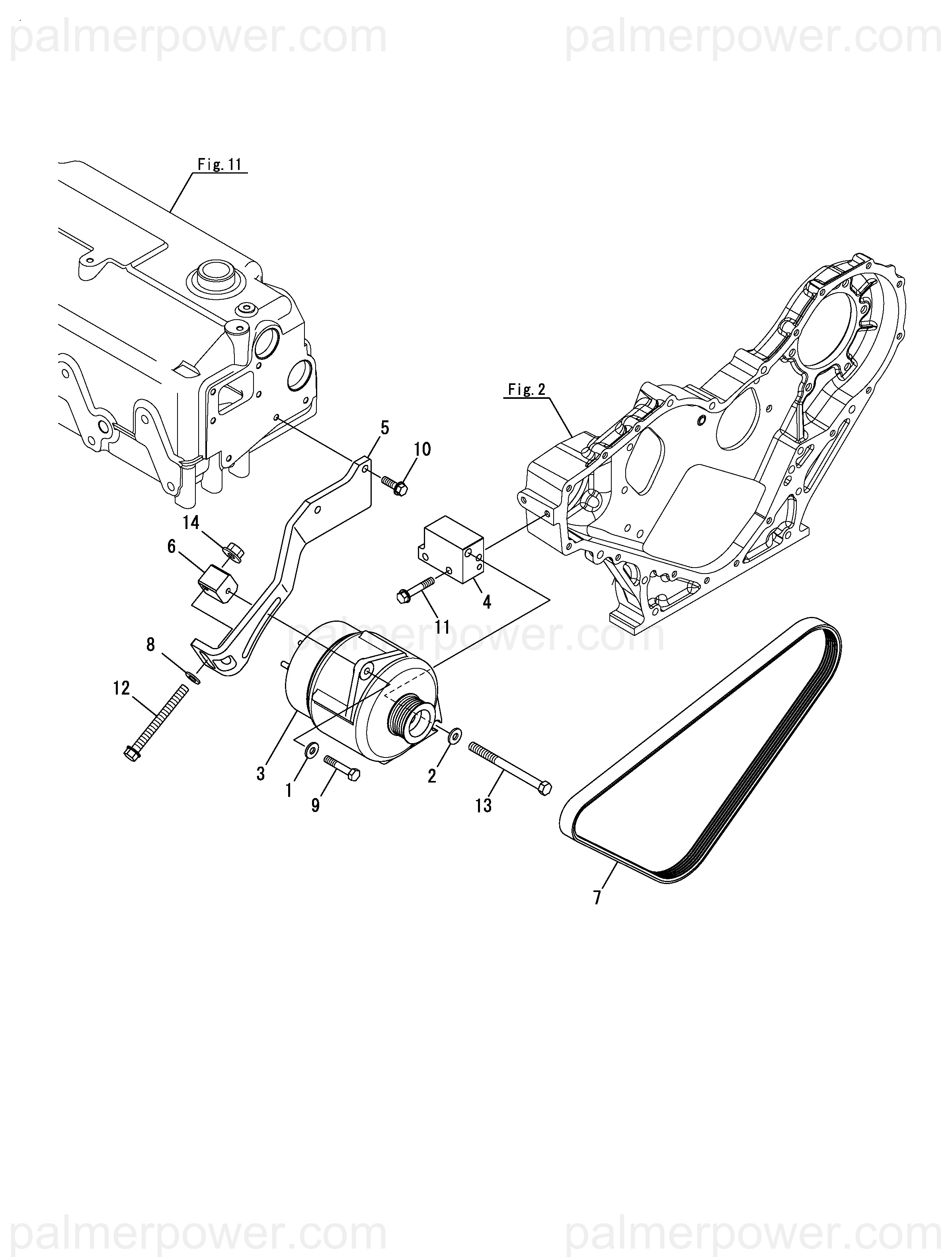 palmerpower.com palmerpower.com

Fig. 11

Fig. 2

5

10

14

6

4

11

palmerpower.com

8

12

3

1

9

2

13

7

palmerpower.com palmerpower.com