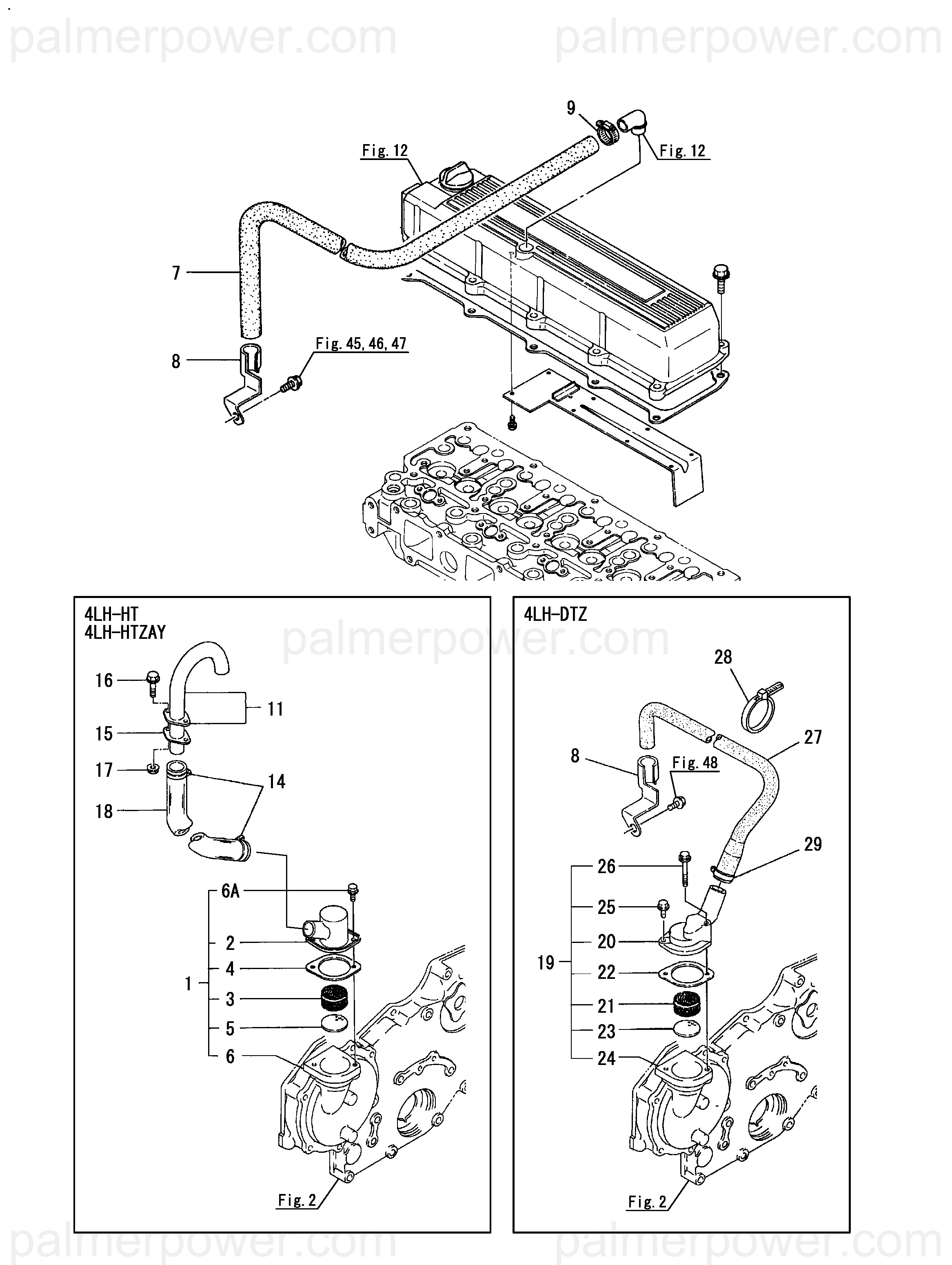 palmerpower.com palmerpower.com

9
Fig. 12
Fig. 12
7
8
Fig. 45, 46, 47

4LH-HT
4LH-HTZAY
palmerpower.com
16
11
15
17
14
18
6A
2
4
1
3
5
6
Fig. 2

4LH-DTZ
28
27
8
Fig. 48
29
26
25
20
19
22
21
23
24
Fig. 2

palmerpower.com palmerpower.com