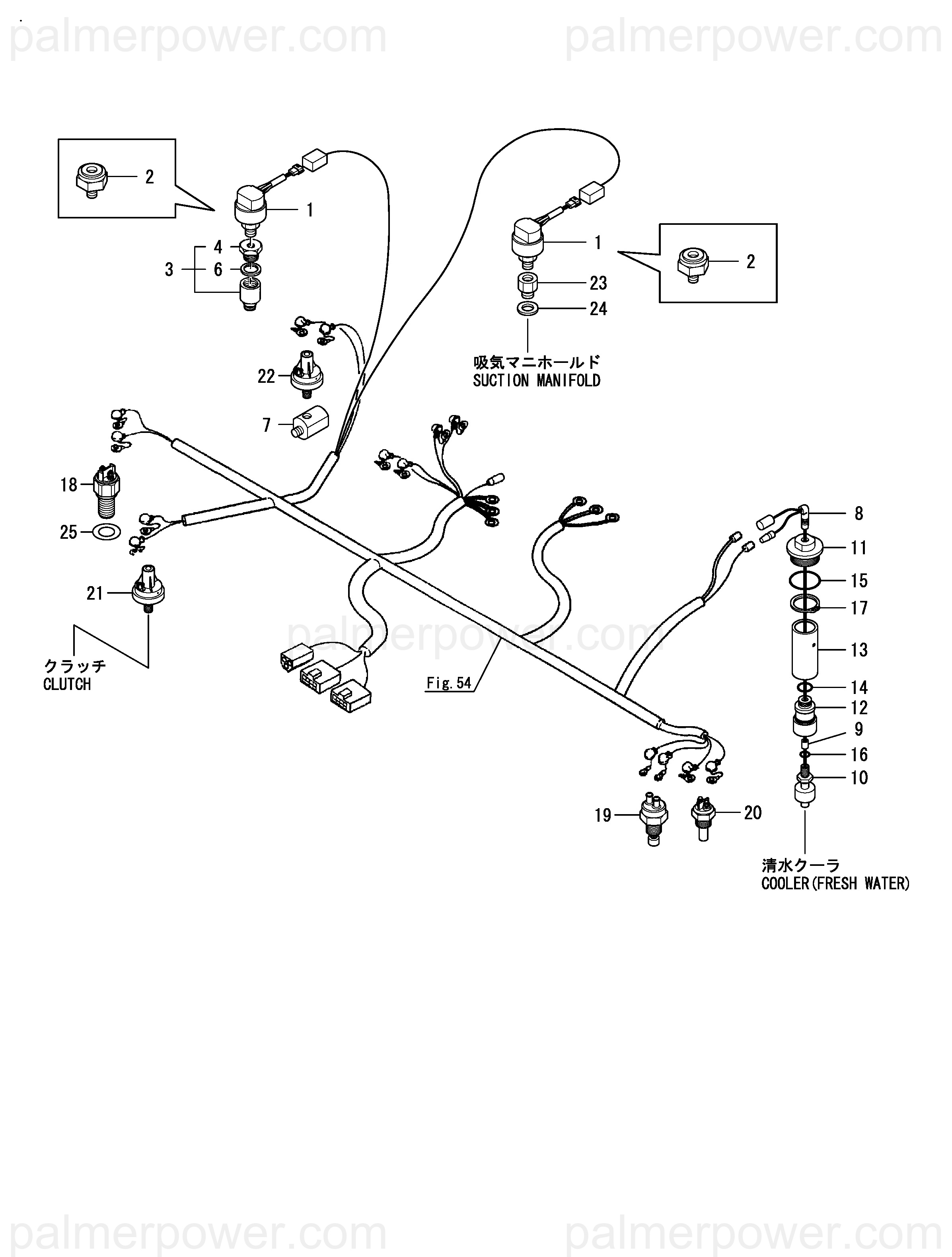 palmerpower.com palmerpower.com

2
1
4
3
6
1
2
23
24
吸気マニホールド
SUCTION MANIFOLD
22
7
18
25
21
クラッチ
CLUTCH
palmerpower.com
Fig. 54
8
11
15
17
13
14
12
9
16
10
19
20
清水クーラ
COOLER(FRESH WATER)

palmerpower.com palmerpower.com