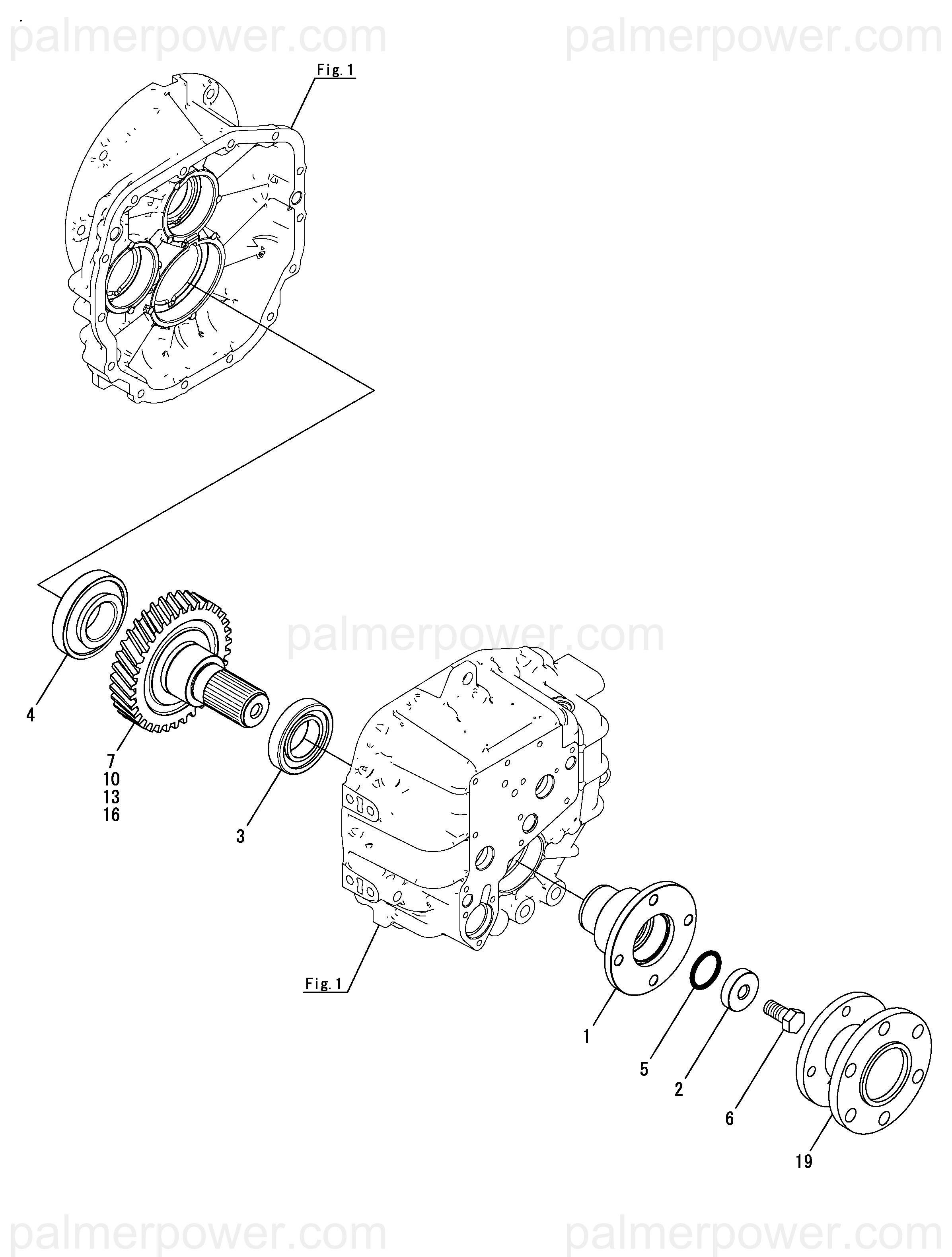 palmerpower.com palmerpower.com

Fig. 1

palmerpower.com

4

7
10
13
16

3

Fig. 1

1

5

2

6

19

palmerpower.com palmerpower.com