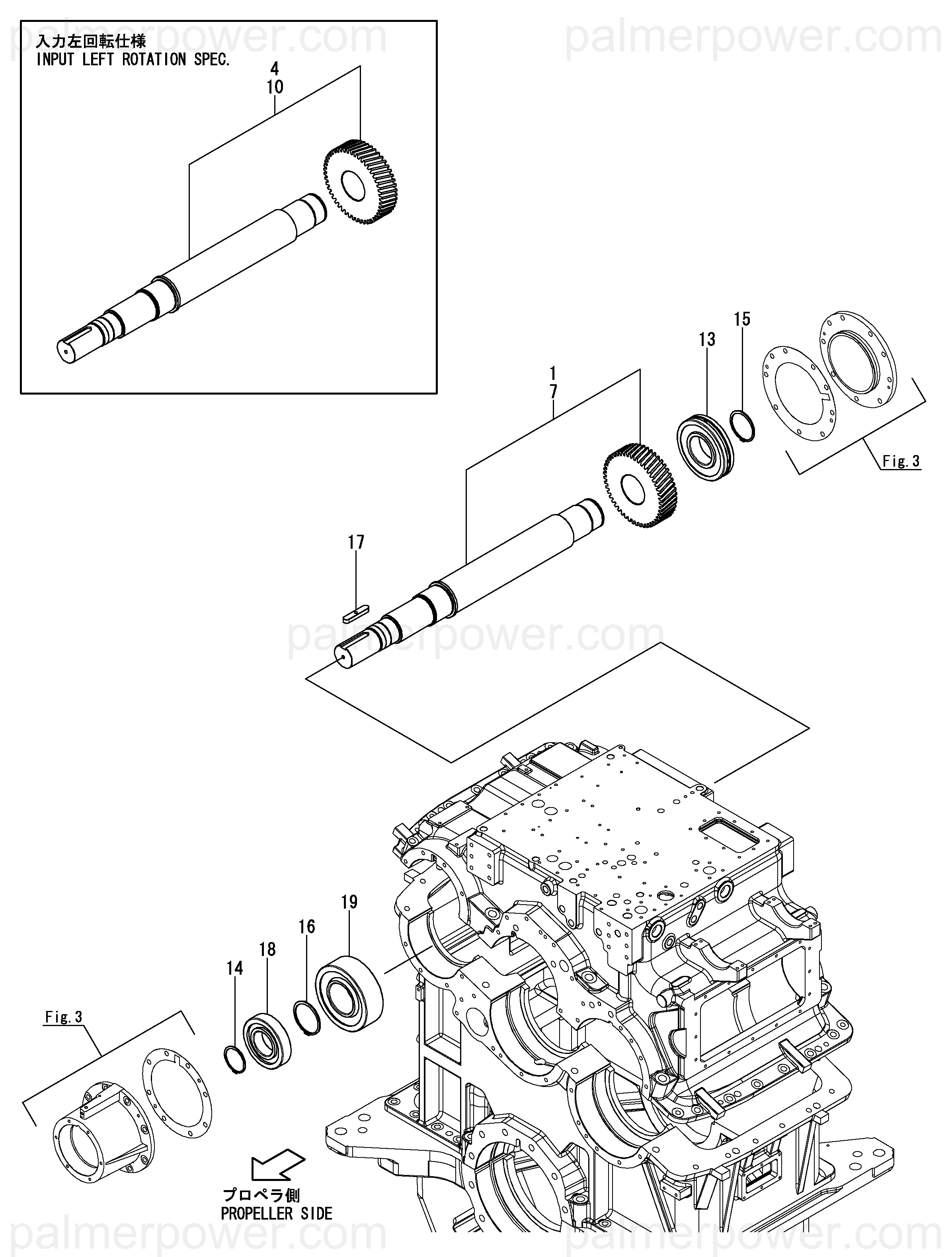 palmerpower.com palmerpower.com

入力左回転仕様
INPUT LEFT ROTATION SPEC.

4
10

15
13

1
7

Fig.3

17

palmerpower.com

19
16
18
14

Fig.3

プロペラ側
PROPELLER SIDE

palmerpower.com palmerpower.com