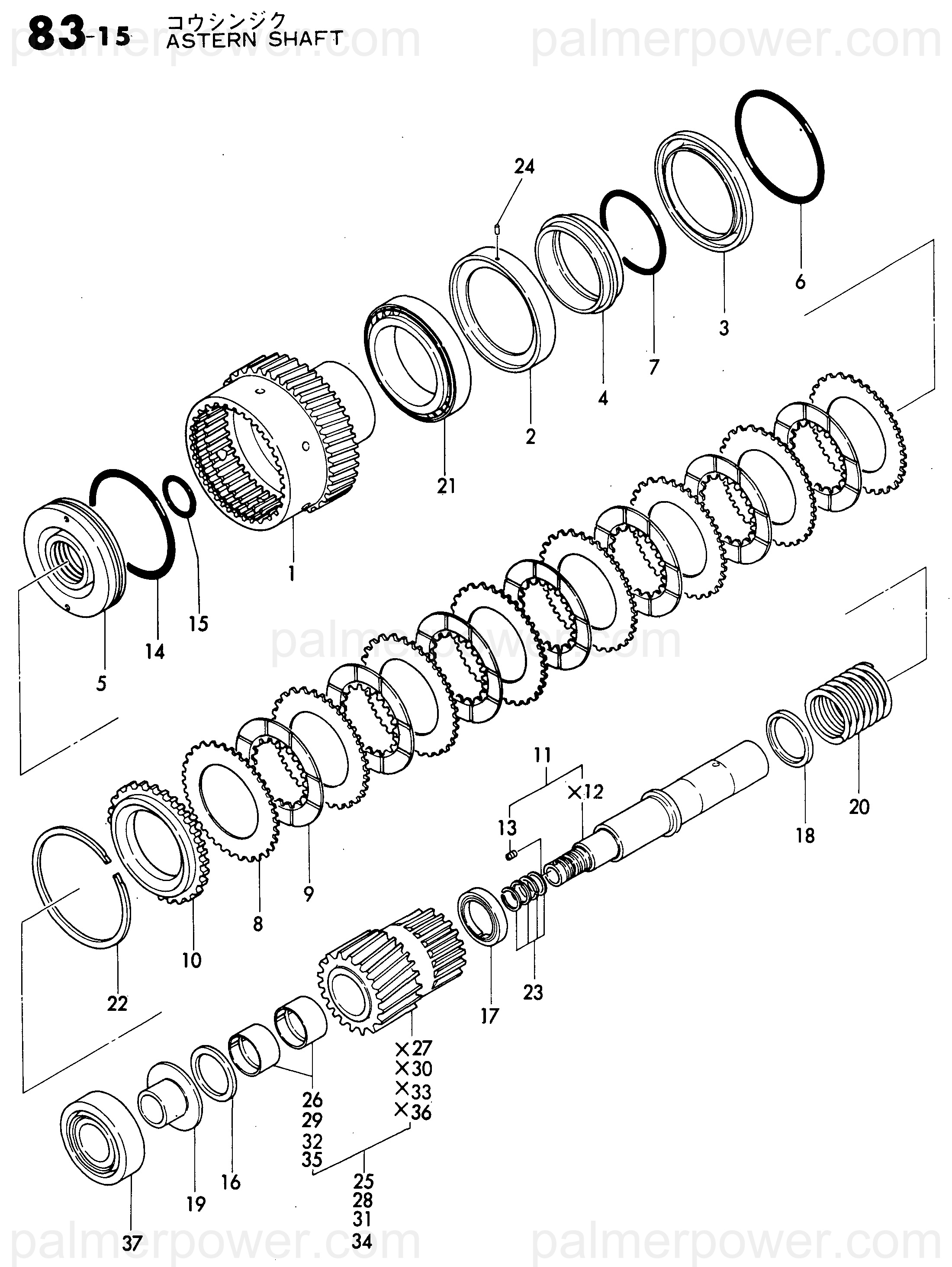 83-15 コウシンジク
ASTERN SHAFT

palmerpower.com palmerpower.com

24
6
3
7
4
2
21
1
15
14
5

palmerpower.com

11
×12
13
20
18
9
8
10
22
23
17
×27
×30
×33
×36
26
29
32
35
25
28
31
34
16
19
37

palmerpower.com palmerpower.com