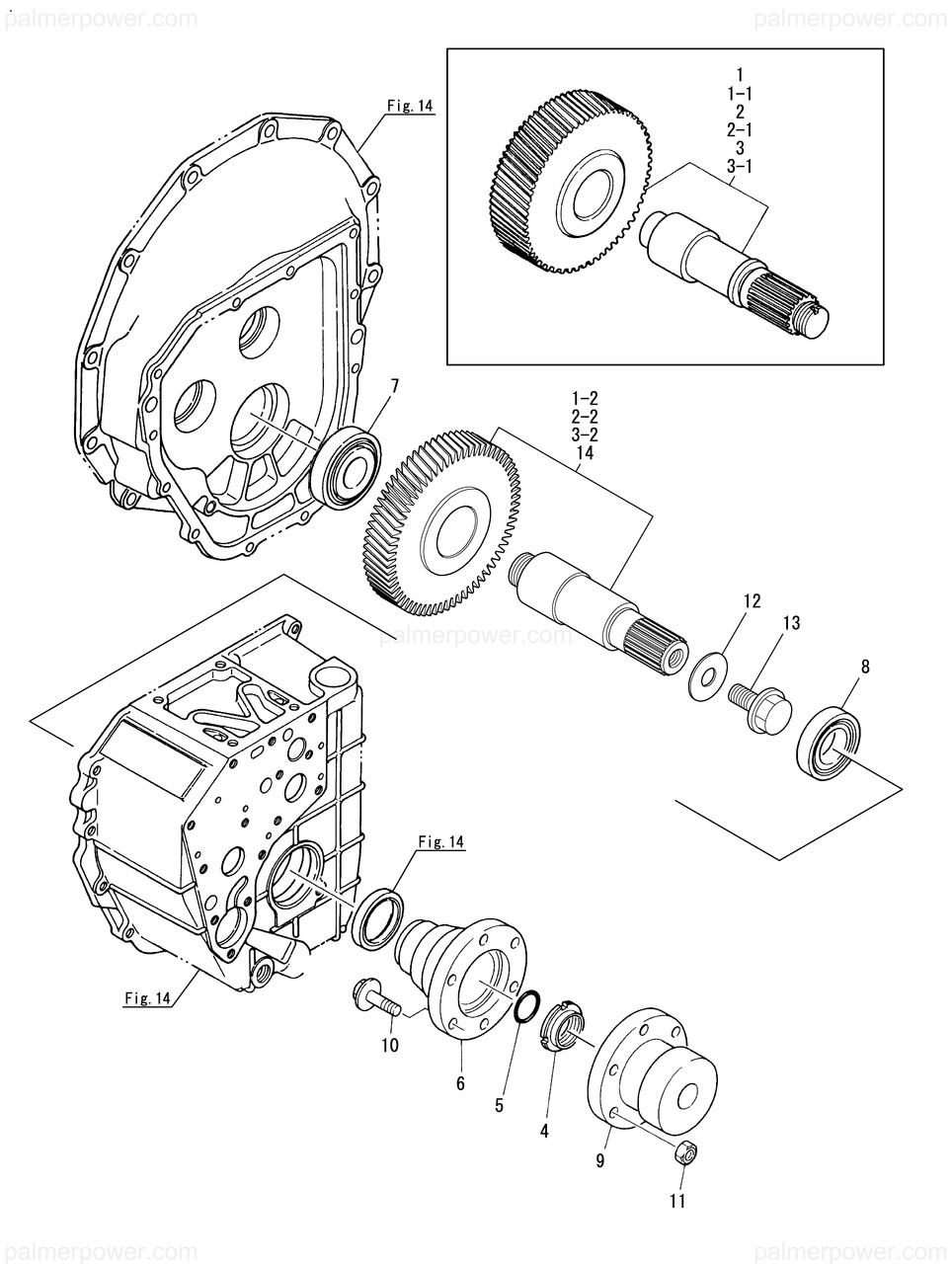 palmerpower.com palmerpower.com

Fig. 14

1
1-1
2
2-1
3
3-1

7

1-2
2-2
3-2
14

palmerpower.com

12

13

8

Fig. 14

Fig. 14

10

6

5

4

9

11

palmerpower.com palmerpower.com