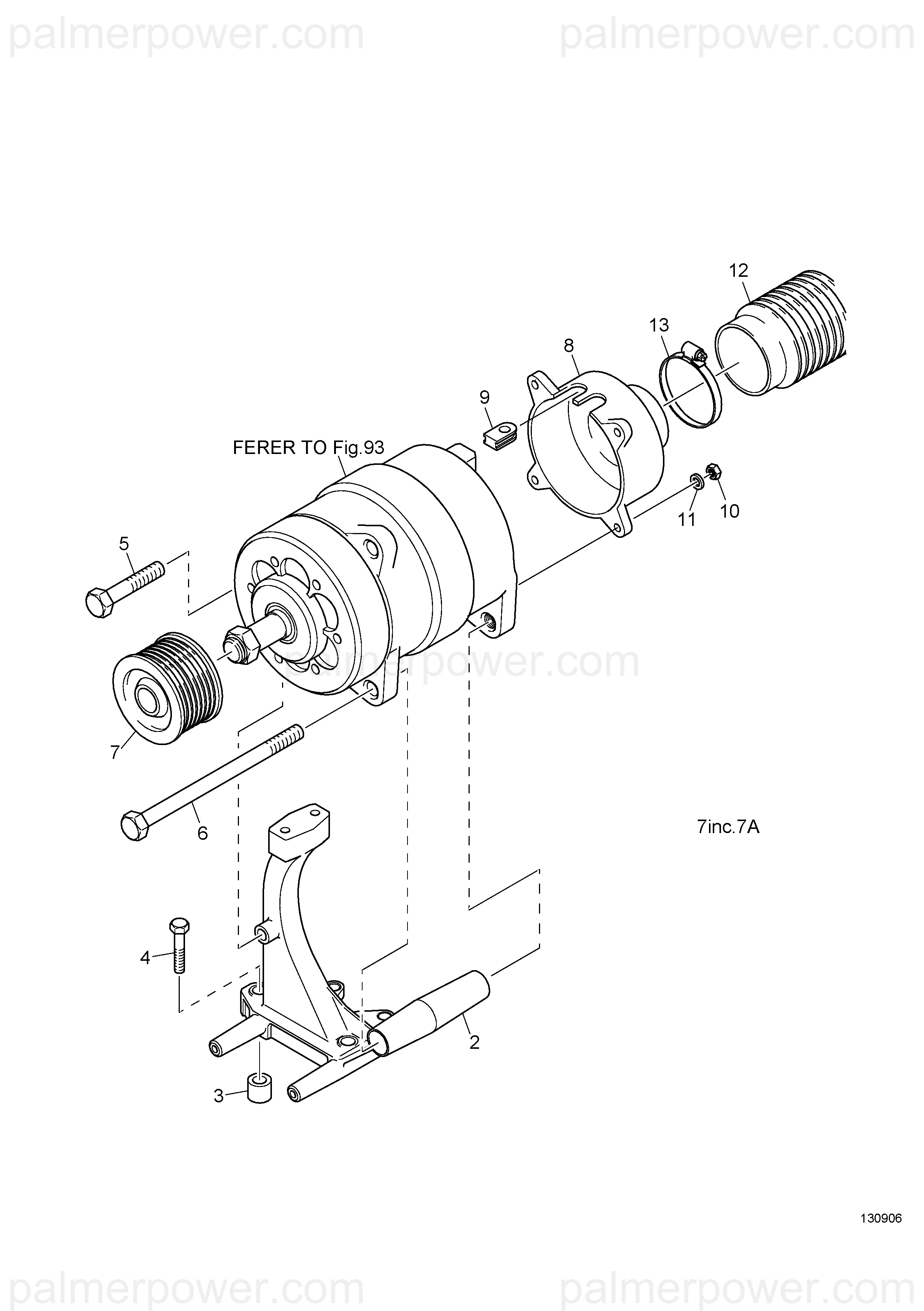 palmerpower.com palmerpower.com

12

13

8

9

FERER TO Fig.93

11 10

5

palmerpower.com

7

6

7inc.7A

4

2

3

130906

palmerpower.com palmerpower.com