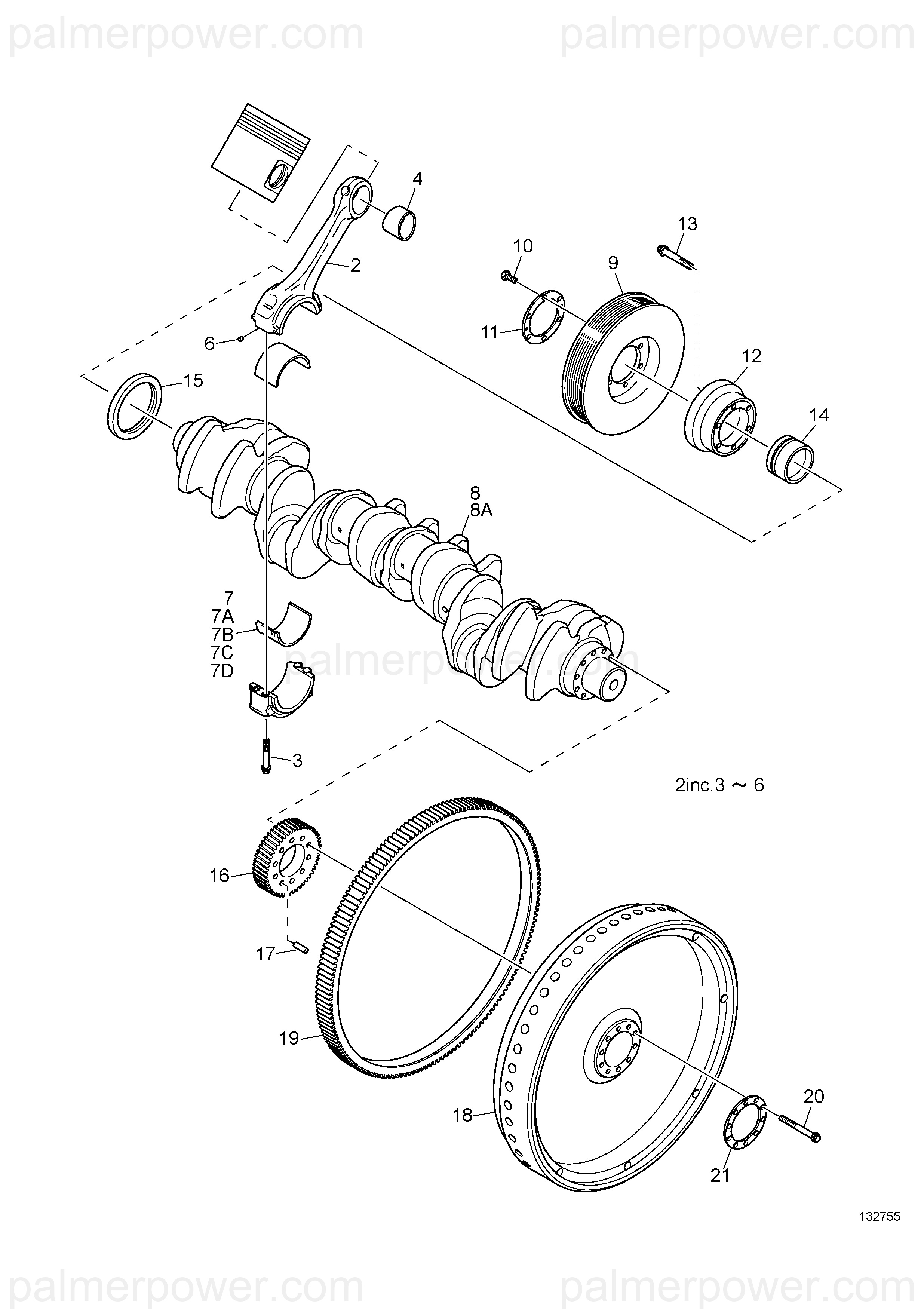 palmerpower.com palmerpower.com

4
13
10
9
2
11
6
12
15
14
8
8A
7
7A
7B
7C
7D
palmerpower.com
3
2inc.3 ~ 6
16
17
19
18
20
21
132755

palmerpower.com palmerpower.com