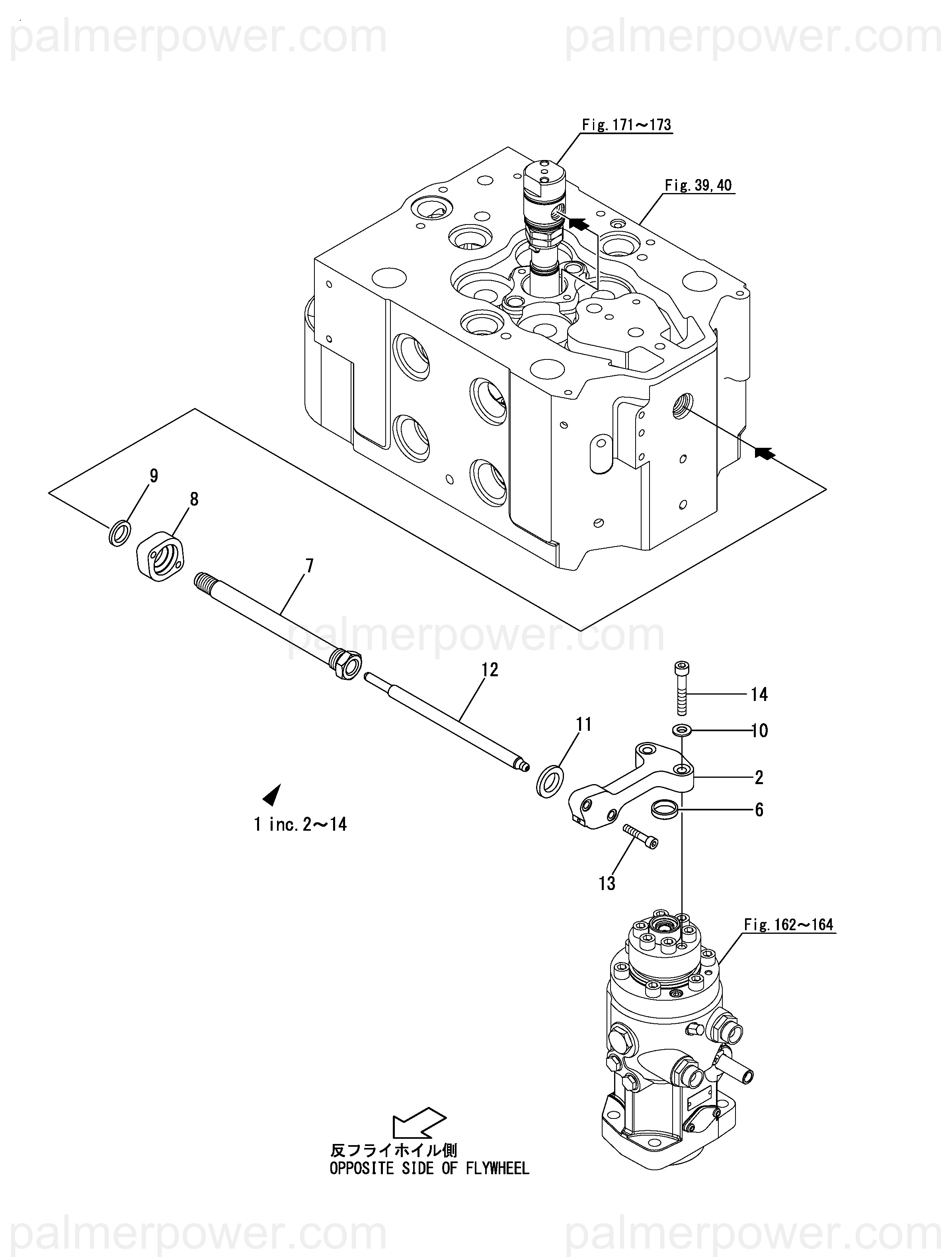 palmerpower.com palmerpower.com

Fig. 171～173

Fig. 39, 40

9

8

7

palmerpower.com

12

14

11

10

2

6

1 inc. 2～14

13

Fig. 162～164

反フライホイル側
OPPOSITE SIDE OF FLYWHEEL

palmerpower.com palmerpower.com