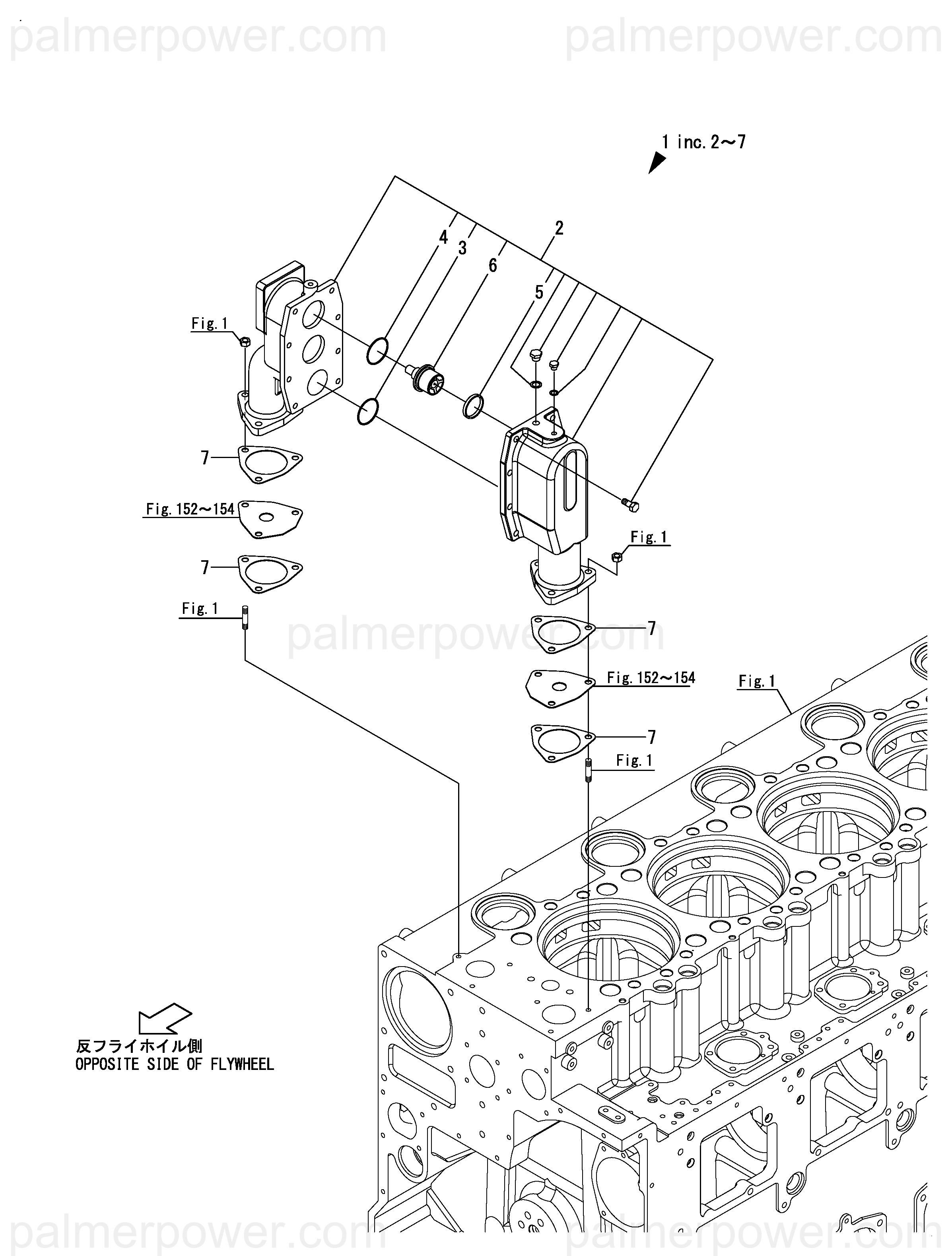 palmerpower.com palmerpower.com

1 inc. 2~7

2

4

3

6

5

Fig. 1

7

Fig. 152~154

7

Fig. 1

Fig. 1

7

palmerpower.com

Fig. 152~154

Fig. 1

7

Fig. 1

反フライホイル側
OPPOSITE SIDE OF FLYWHEEL

palmerpower.com palmerpower.com