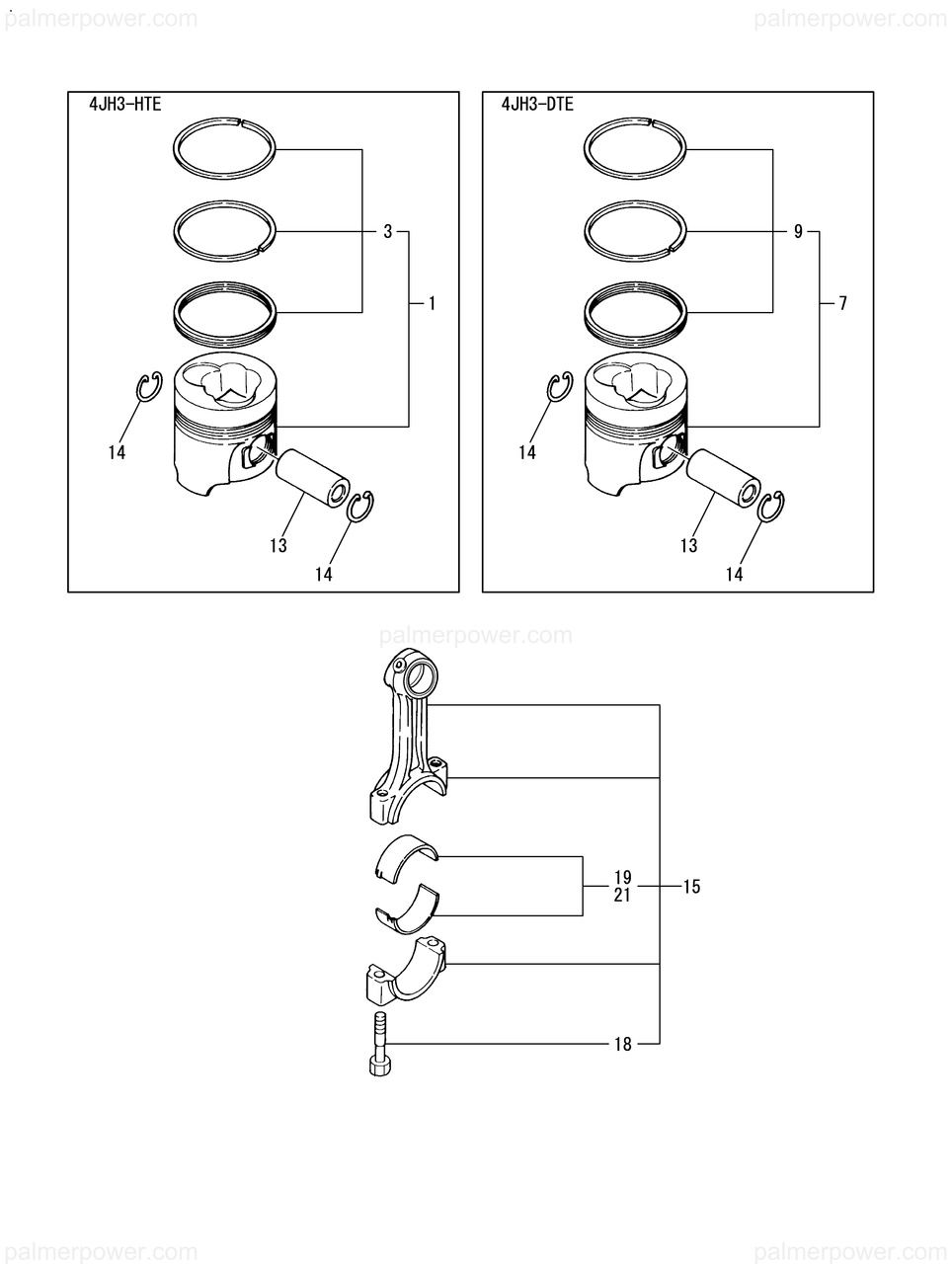 palmerpower.com palmerpower.com

4JH3-HTE

3
1
14
13
14

4JH3-DTE

9
7
14
13
14

palmerpower.com

19
21
15
18

palmerpower.com palmerpower.com