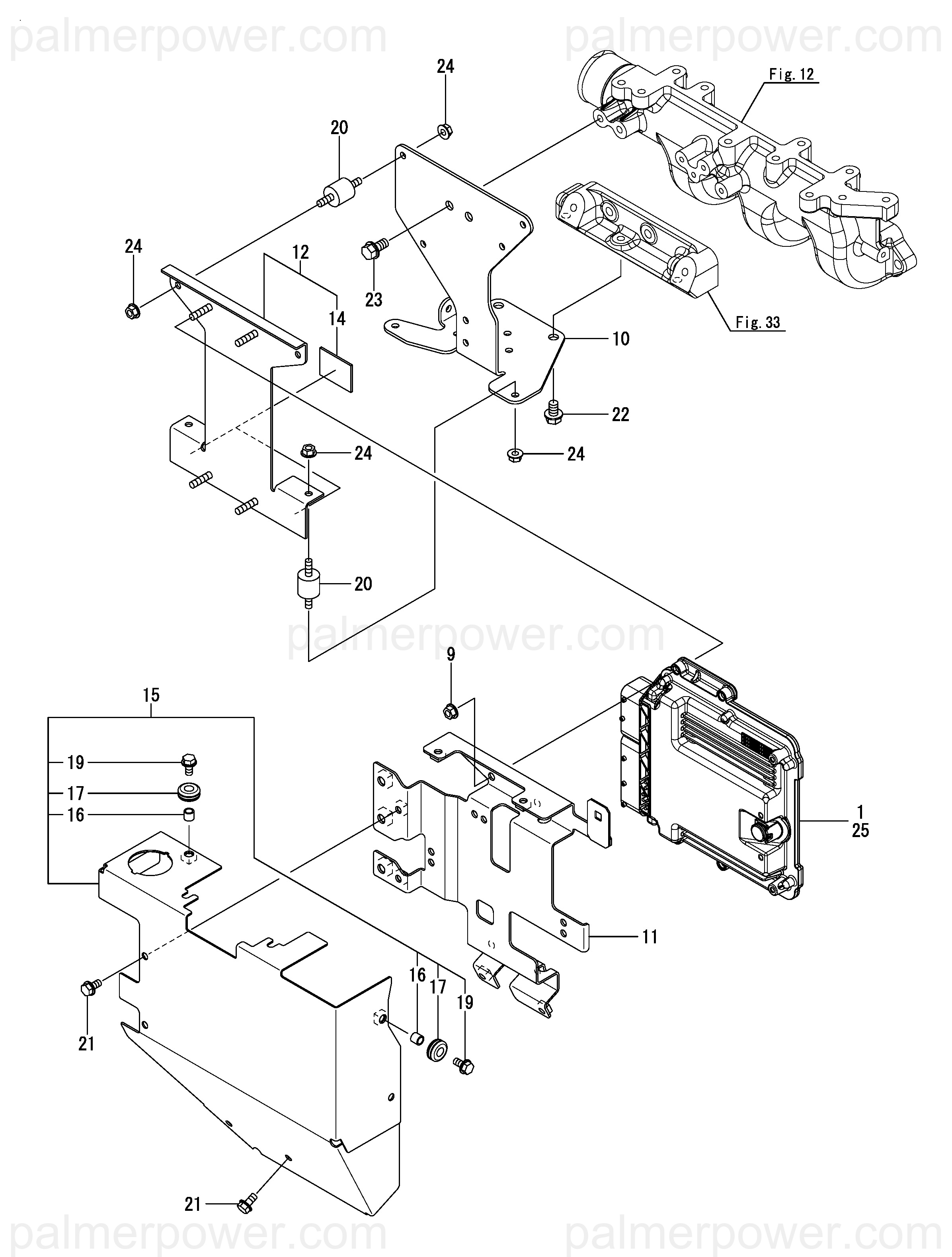 palmerpower.com palmerpower.com

24

Fig. 12

20

24

12

23

14

Fig. 33

10

22

24

24

20

palmerpower.com

9

15

19

17

16

1
25

11

16

17

19

21

21

palmerpower.com palmerpower.com