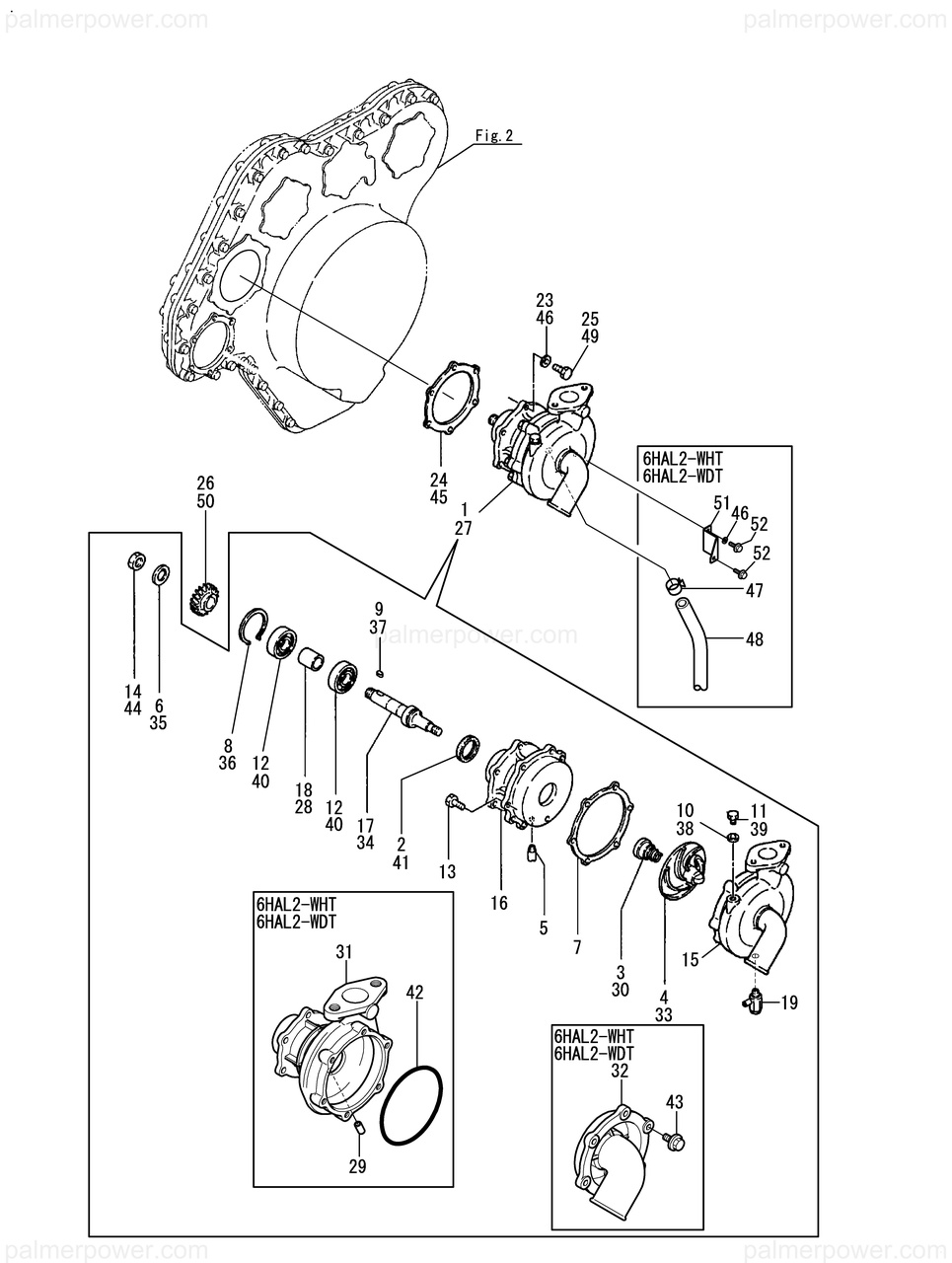 palmerpower.com palmerpower.com

Fig. 2

23
46

25
49

24
45

1
27

6HAL2-WHT
6HAL2-WDT

51
46
52
52
47
48

26
50

9
37

palmerpower.com

14
44

6
35

8
36

12
40

18
28

12
40

17
34

2
41

13

16

5

7

10
38

11
39

3
30

4
33

15

19

6HAL2-WHT
6HAL2-WDT

31

42

29

6HAL2-WHT
6HAL2-WDT

32

43

palmerpower.com palmerpower.com