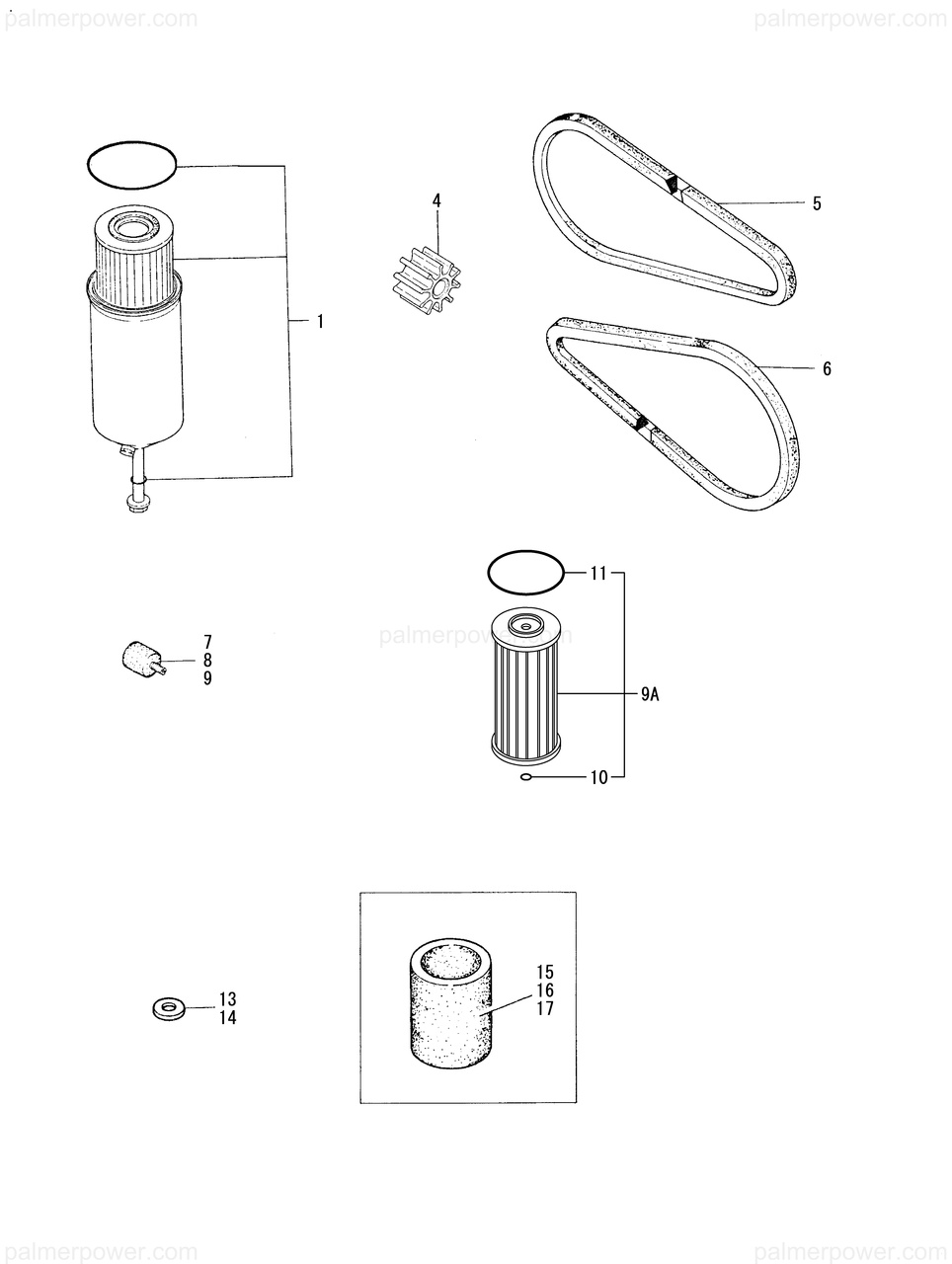 palmerpower.com palmerpower.com

1

4

5

6

7
8
9

palmerpower.com

11

9A

10

13
14

15
16
17

palmerpower.com palmerpower.com