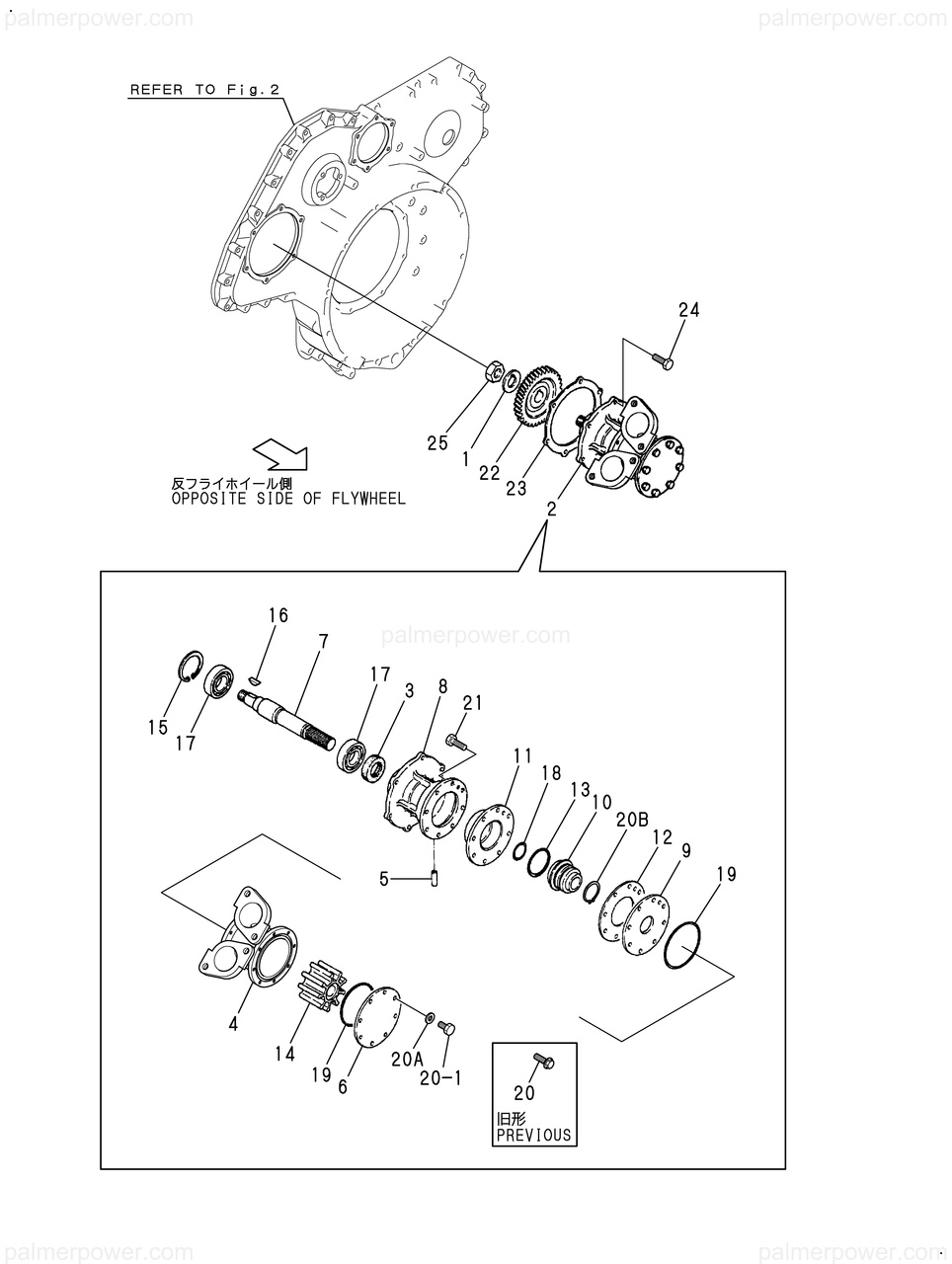 palmerpower.com

palmerpower.com

REFER TO Fig.2

24

25
1
22
23
2

反フライホイール側
OPPOSITE SIDE OF FLYWHEEL

palmerpower.com

16
7
17
3
8
21
15
17
11
18
13
10
20B
12
9
19
5
4
14
19
6
20A
20-1
20
旧形
PREVIOUS

palmerpower.com

palmerpower.com