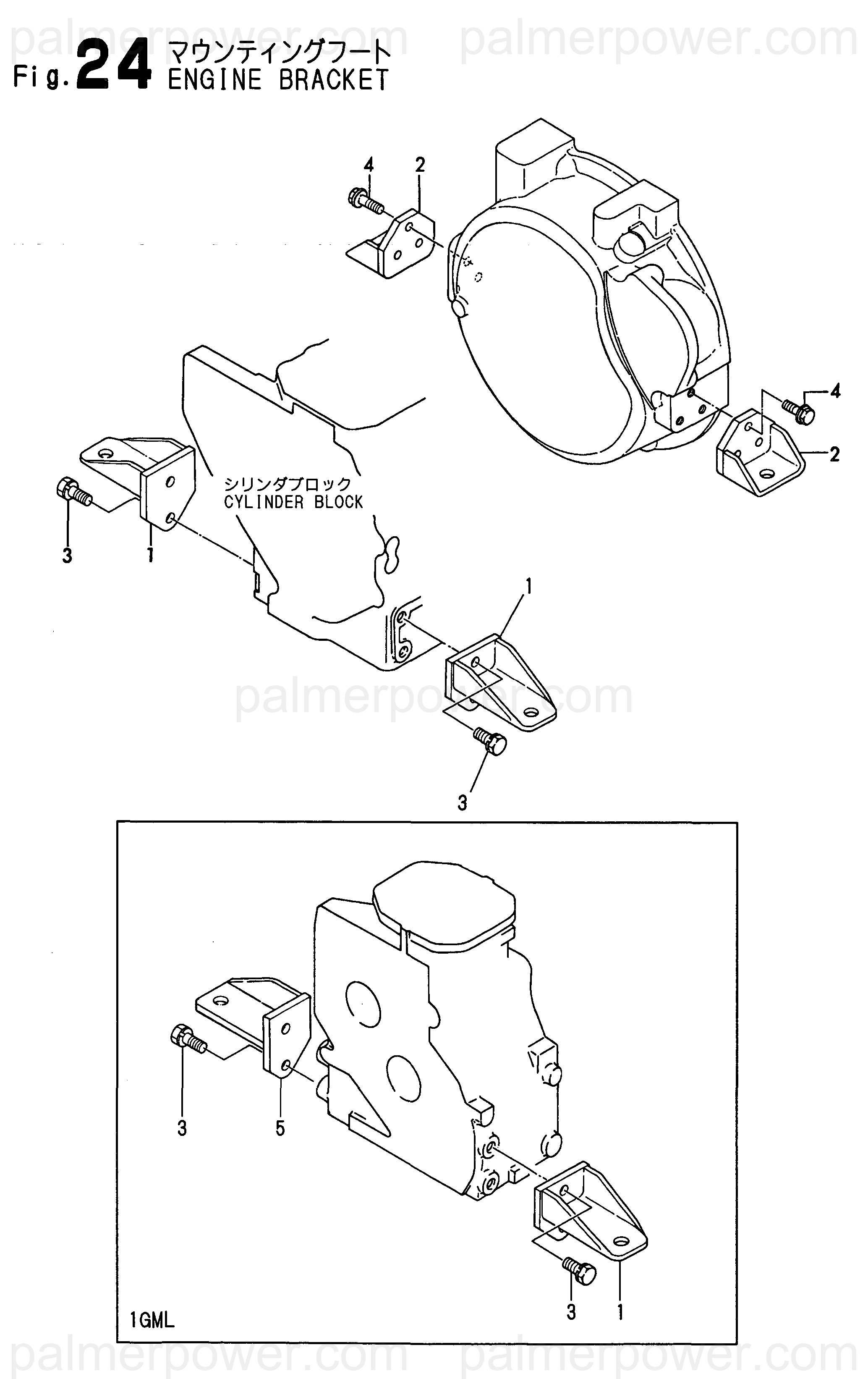 palmerpower.com palmerpower.com

Fig. 24 マウンティングフート
ENGINE BRACKET

4 2

4
2

シリンダブロック
CYLINDER BLOCK

3 1

1

palmerpower.com

3

3 5

3 1

1GML

palmerpower.com palmerpower.com