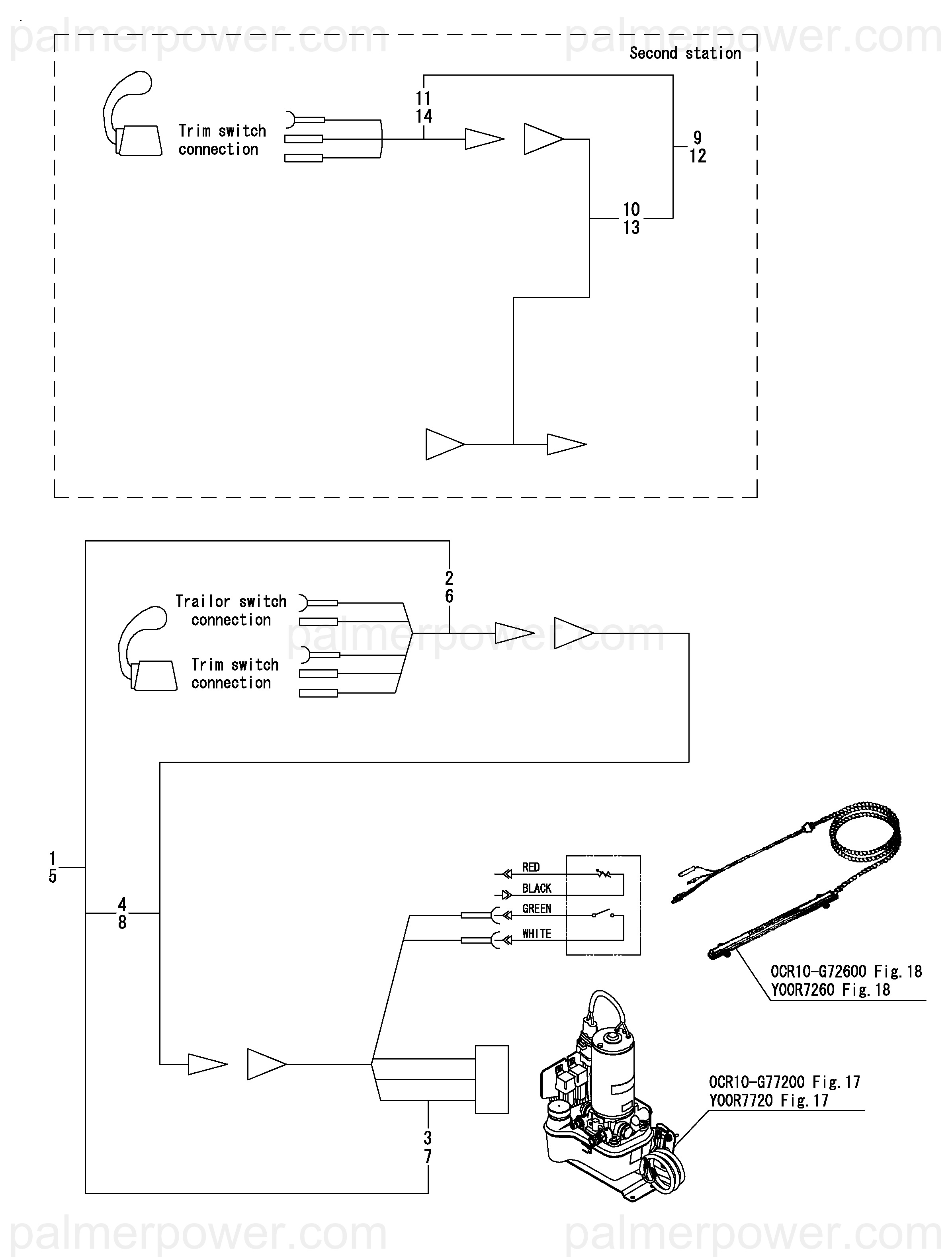 palmerpower.com palmerpower.com

Second station

Trim switch connection

11
14

9
12

10
13

2
6

Trailor switch connection

Trim switch connection

palmerpower.com

1
5

4
8

RED
BLACK
GREEN
WHITE

OCR10-G72600 Fig. 18
Y00R7260 Fig. 18

OCR10-G77200 Fig. 17
Y00R7720 Fig. 17

3
7

palmerpower.com palmerpower.com