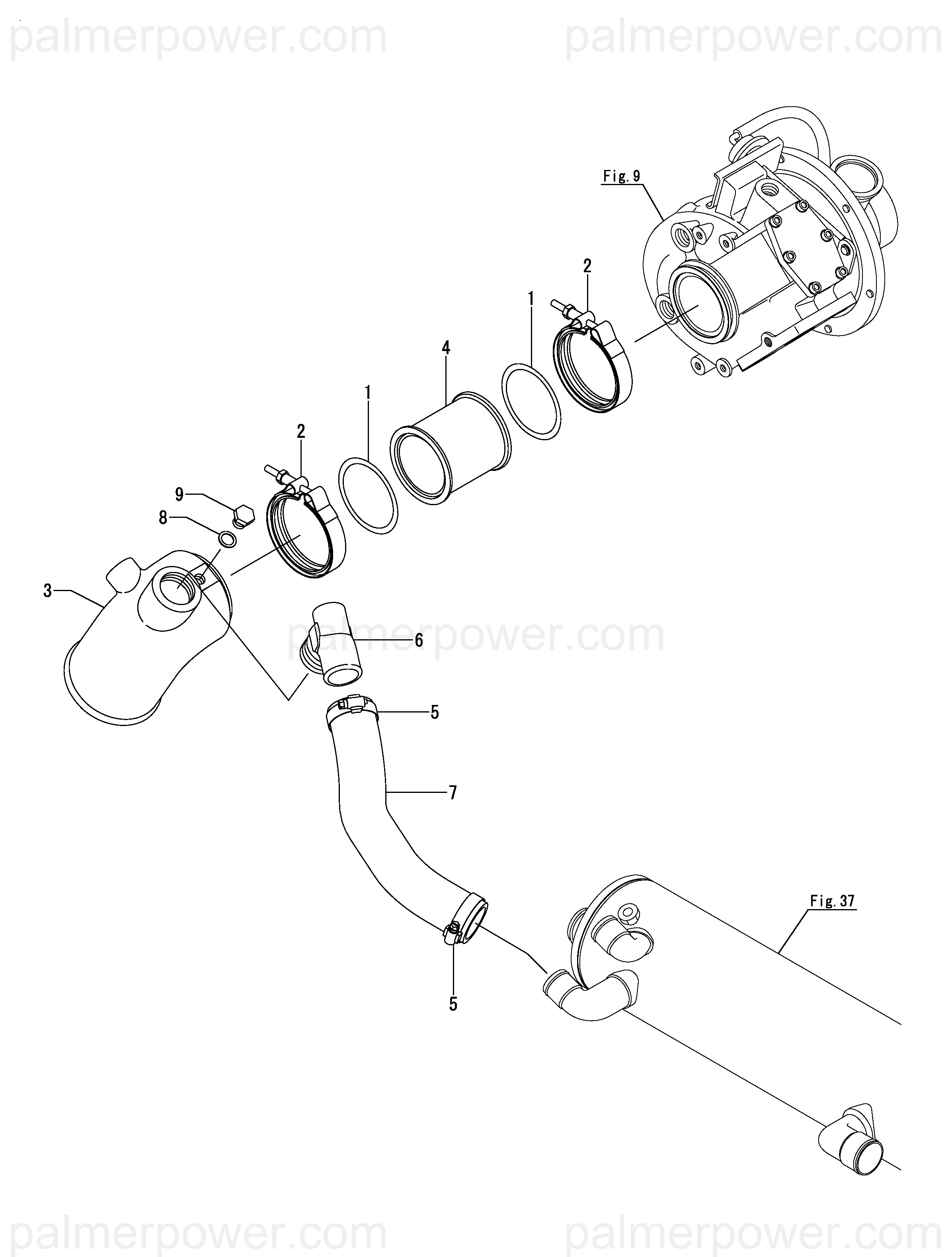 palmerpower.com palmerpower.com

Fig. 9

2

1

4

1

2

9

8

3

palmerpower.com

6

5

7

Fig. 37

5

palmerpower.com palmerpower.com