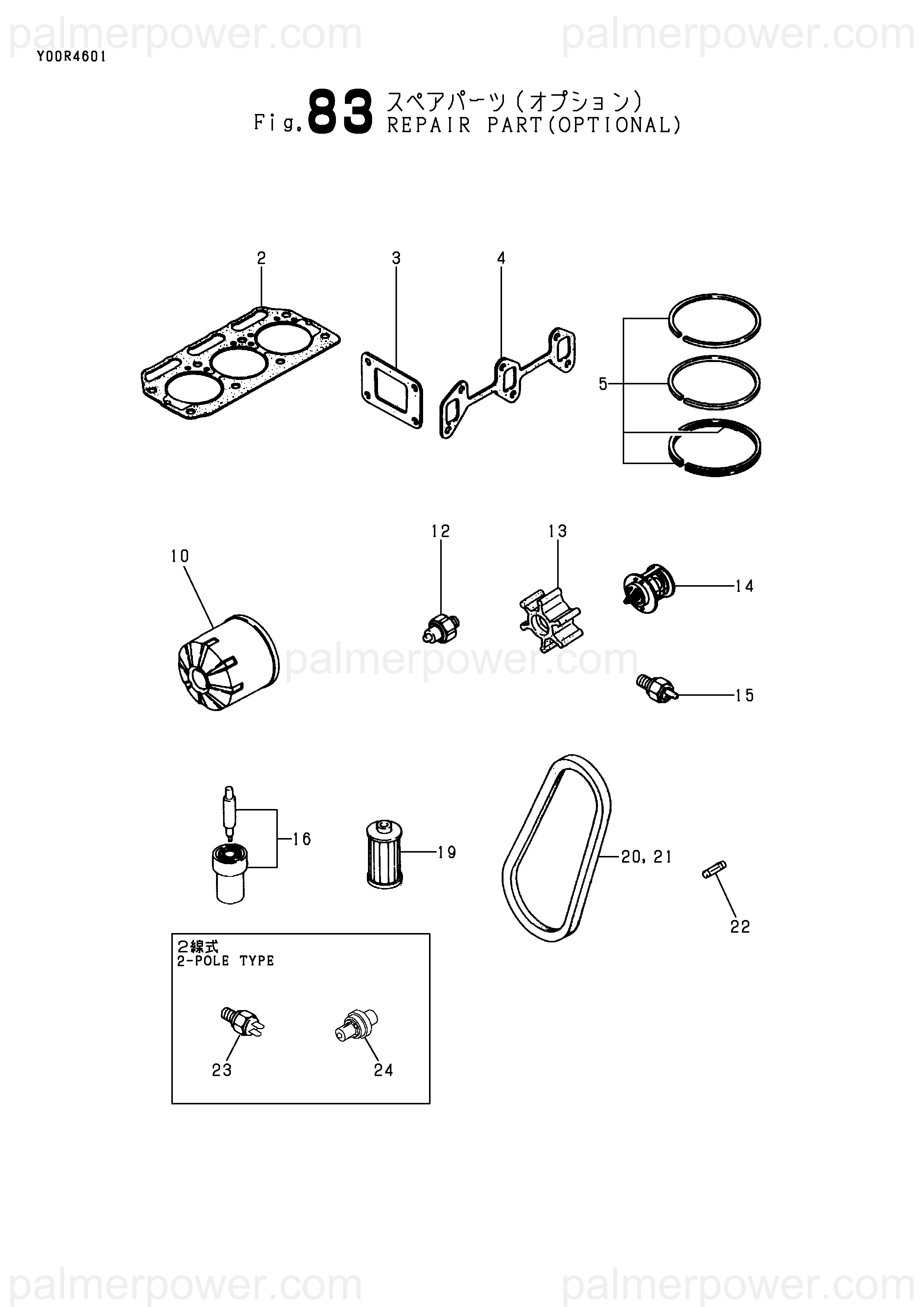 palmerpower.com palmerpower.com

Y00R4601

Fig. 83 スペアパーツ(オプション)
REPAIR PART(OPTIONAL)

2

3

4

5

10

12

13

14

palmerpower.com

15

16

19

20, 21

22

2線式
2-POLE TYPE

23

24

palmerpower.com palmerpower.com