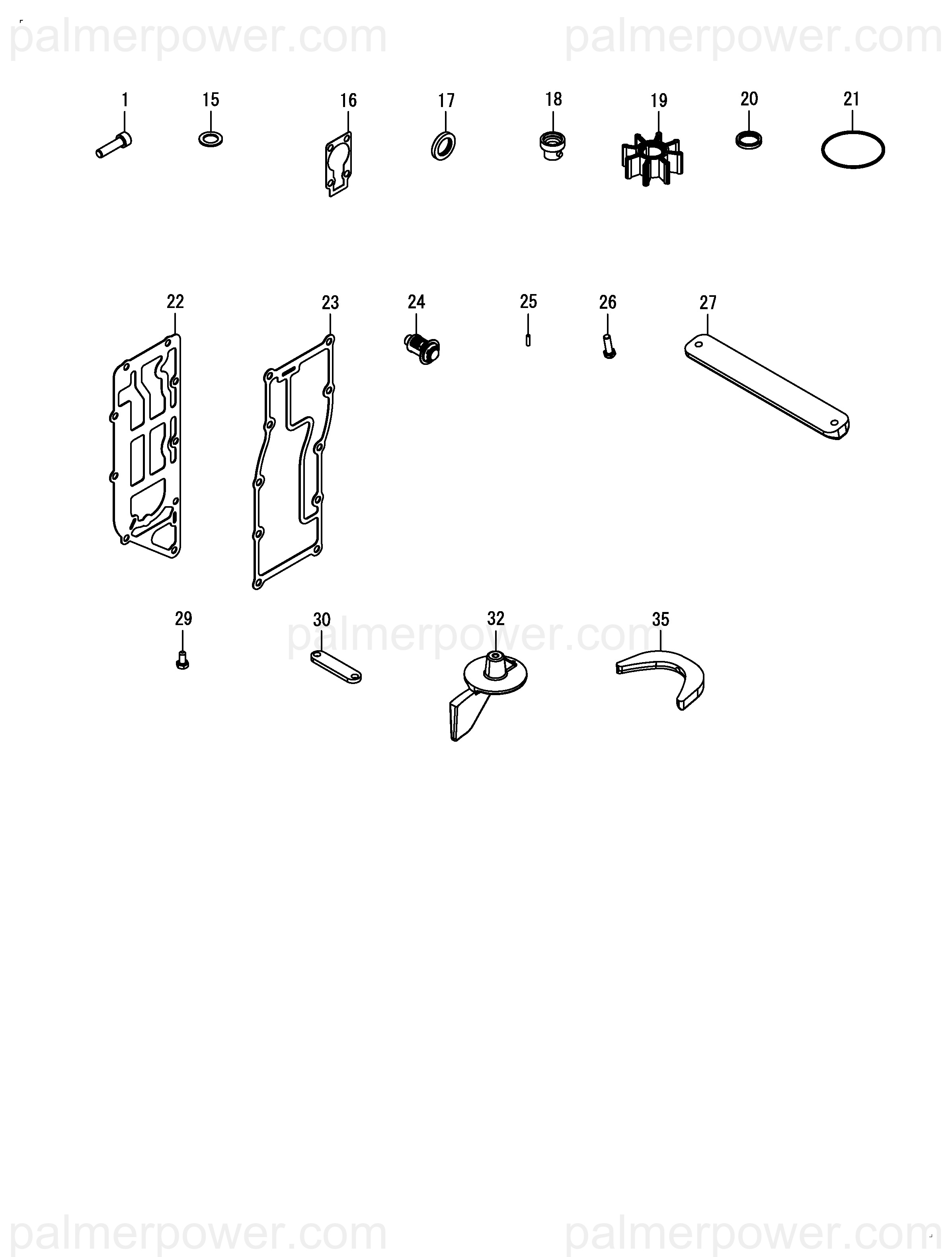 palmerpower.com palmerpower.com

1 15 16 17 18 19 20 21

22 23 24 25 26 27

29 30 32 35

palmerpower.com

palmerpower.com palmerpower.com