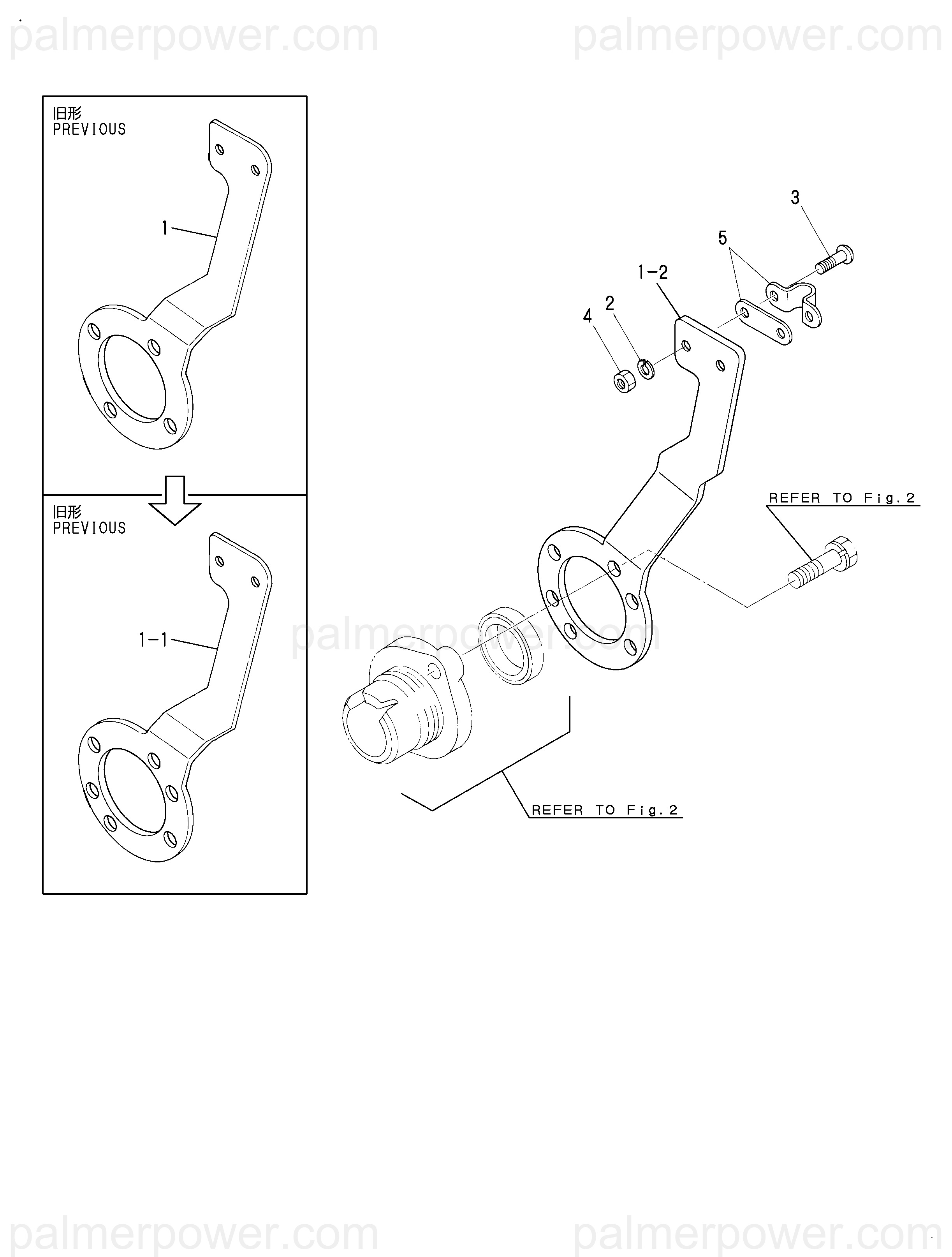 palmerpower.com palmerpower.com

旧形
PREVIOUS

1

旧形
PREVIOUS

1-1

3

5

1-2

2

4

REFER TO Fig.2

palmerpower.com

REFER TO Fig.2

palmerpower.com palmerpower.com