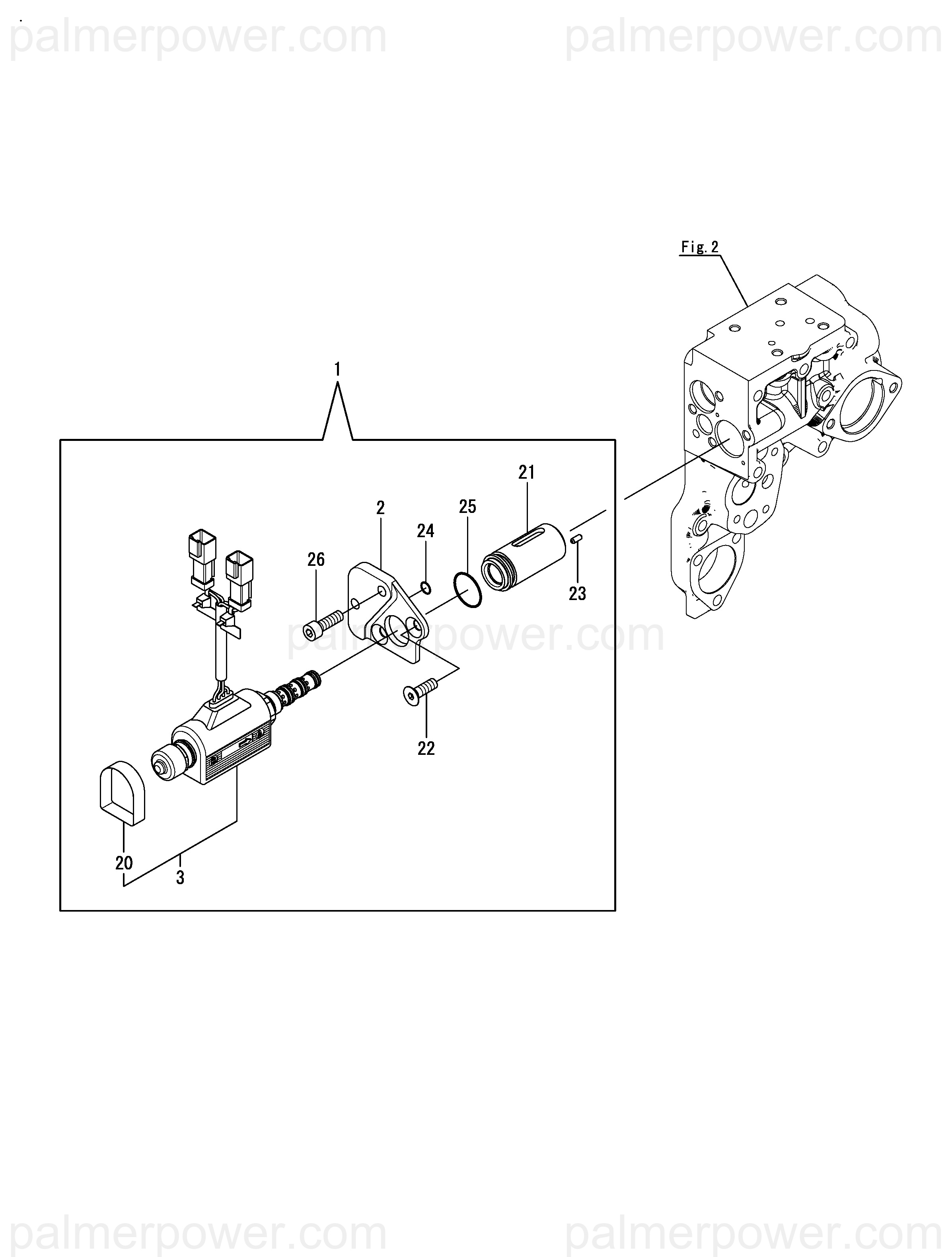 palmerpower.com palmerpower.com

Fig. 2

1

21

2

25

24

26

23

palmerpower.com

22

20

3

palmerpower.com palmerpower.com