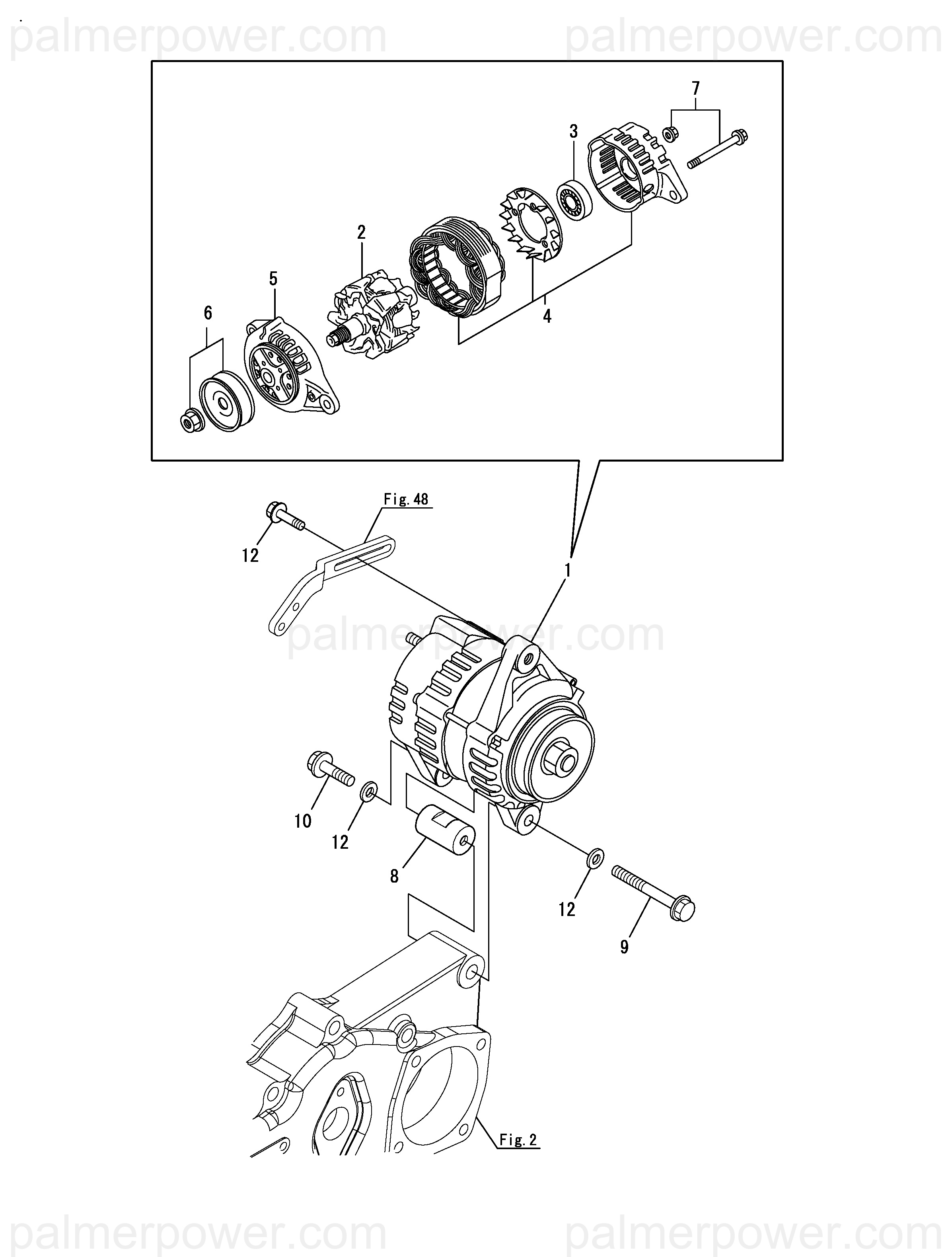 palmerpower.com palmerpower.com

7
3
2
5
6
4

Fig. 48
12
1
palmerpower.com
10
12
8
12
9
Fig. 2

palmerpower.com palmerpower.com