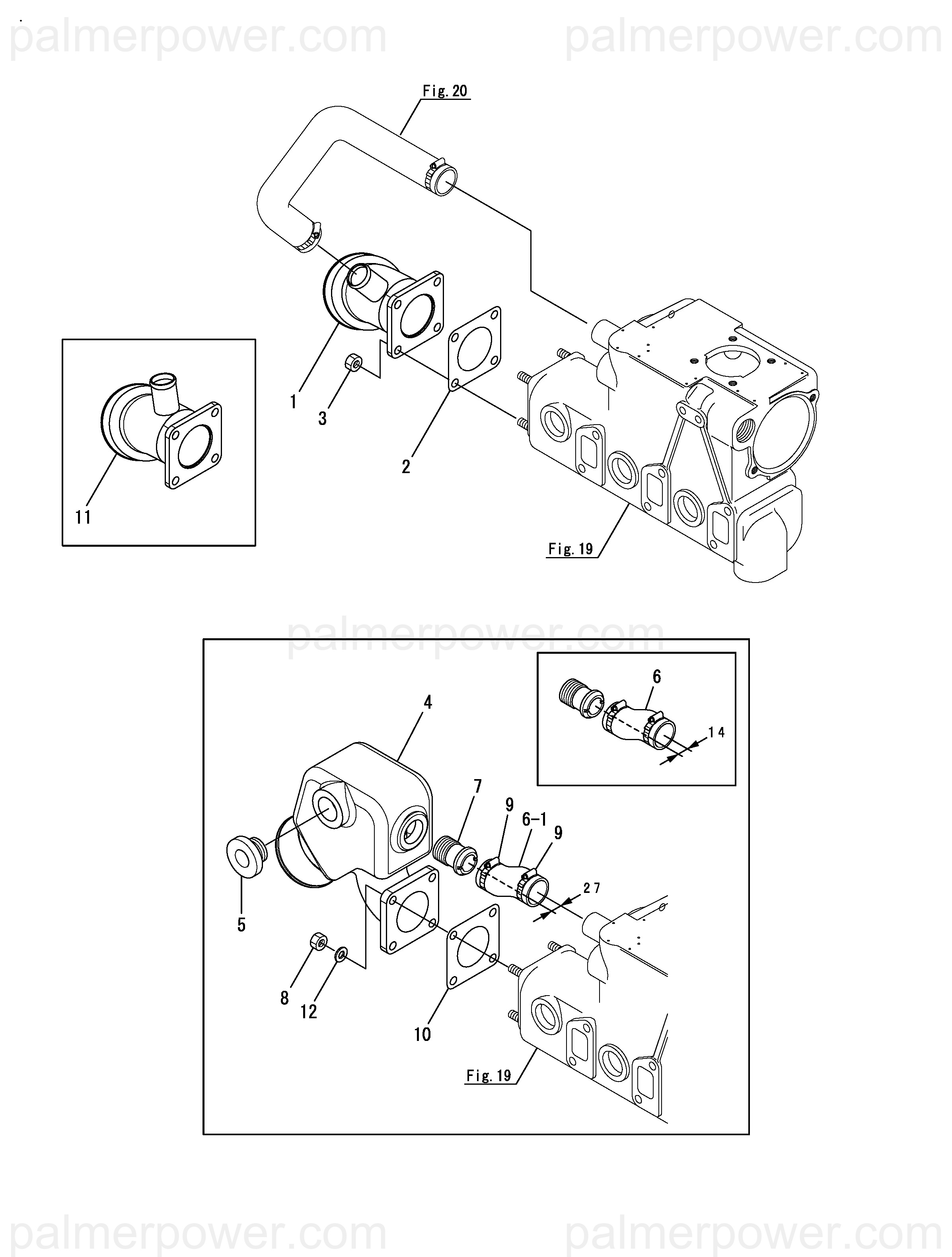 palmerpower.com palmerpower.com

Fig. 20

1
3
2
11

Fig. 19

palmerpower.com

6
14
4
7
9
6-1
9
27
5
8
12
10
Fig. 19

palmerpower.com palmerpower.com