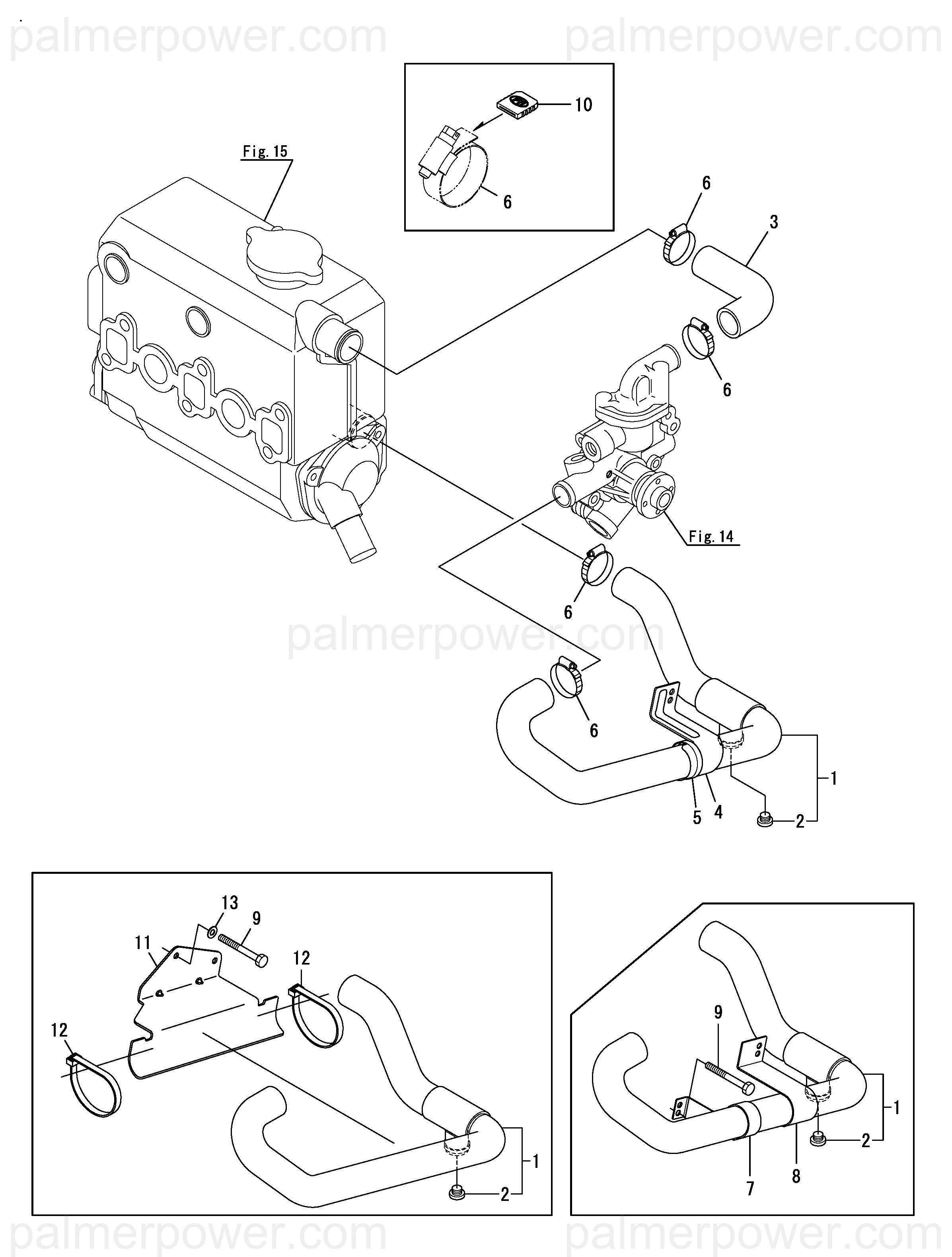 palmerpower.com palmerpower.com

10

6

Fig. 15

6

3

6

Fig. 14

6

palmerpower.com

6

1

5 4

2

13

9

11

12

12

1

2

9

1

2

7 8

palmerpower.com palmerpower.com