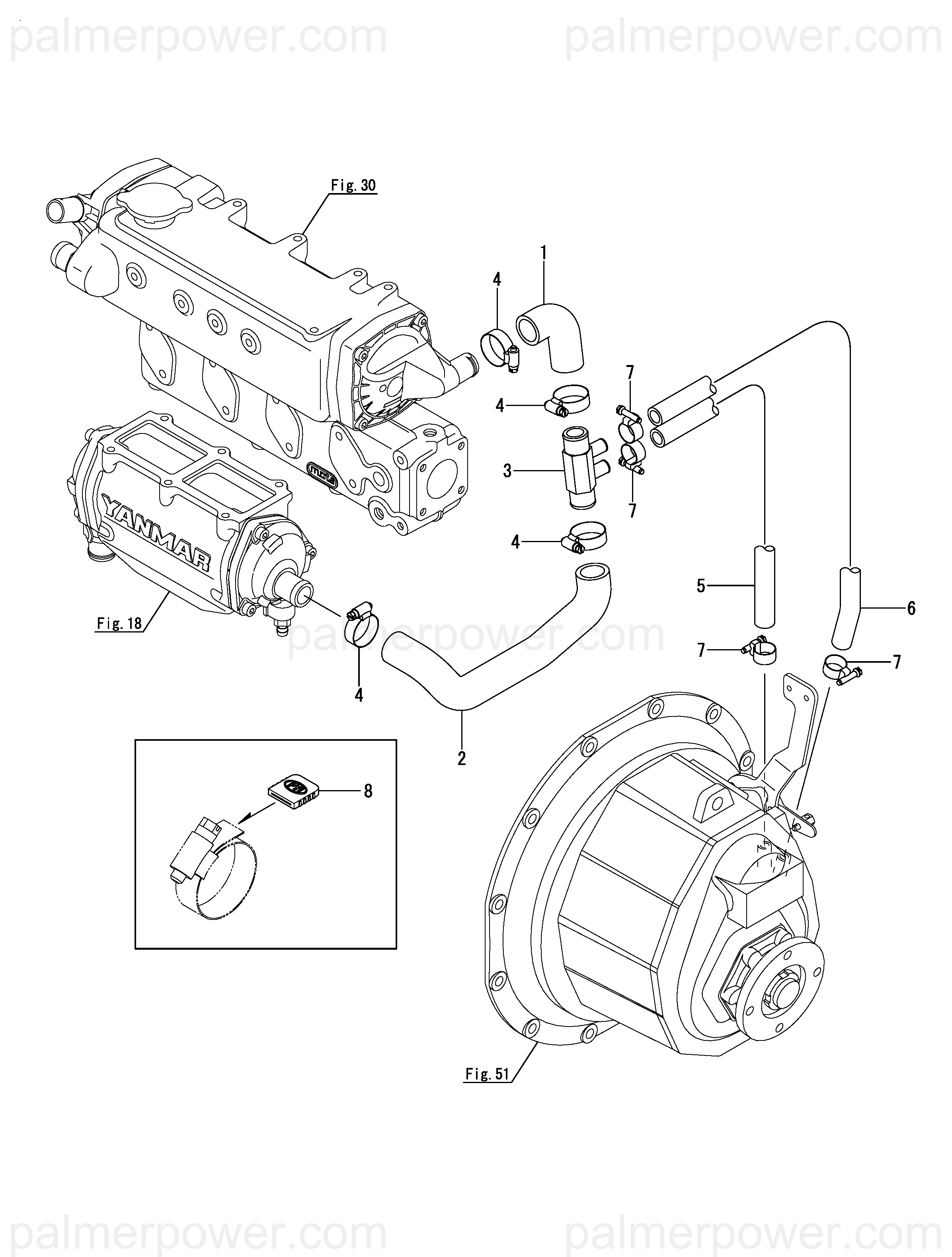 palmerpower.com palmerpower.com

Fig. 30

1

4

4

7

3

7

4

YANMAR

Fig. 18

palmerpower.com

4

5

6

7

7

2

8

Fig. 51

palmerpower.com palmerpower.com