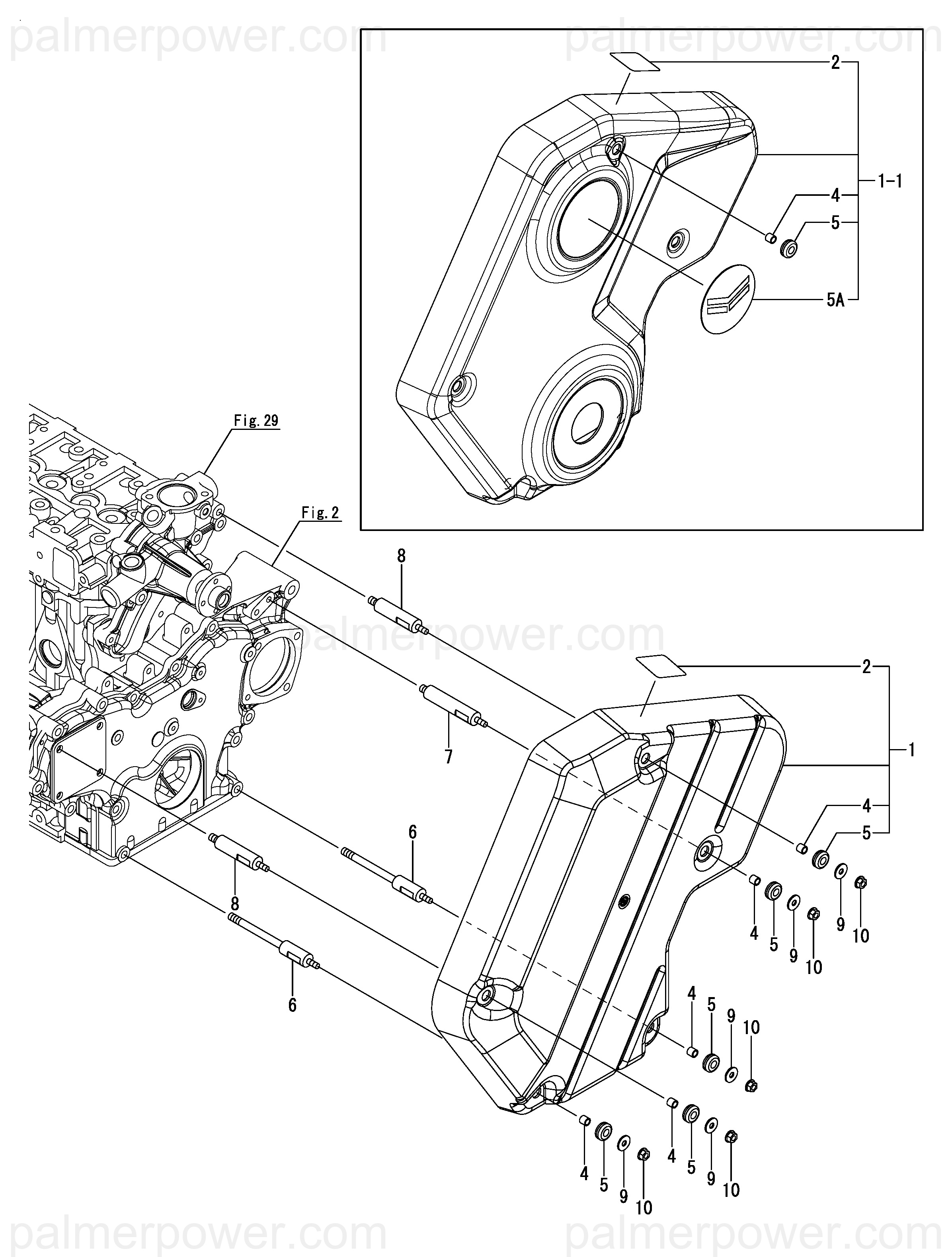 palmerpower.com
palmerpower.com

2
1-1
4
5
5A

Fig. 29
Fig. 2
8
palmerpower.com
7
2
1
4
5
6
8
6
4
5
9
10
9
10
4
5
9
10
4
5
9
10
4
5
9
10

palmerpower.com
palmerpower.com