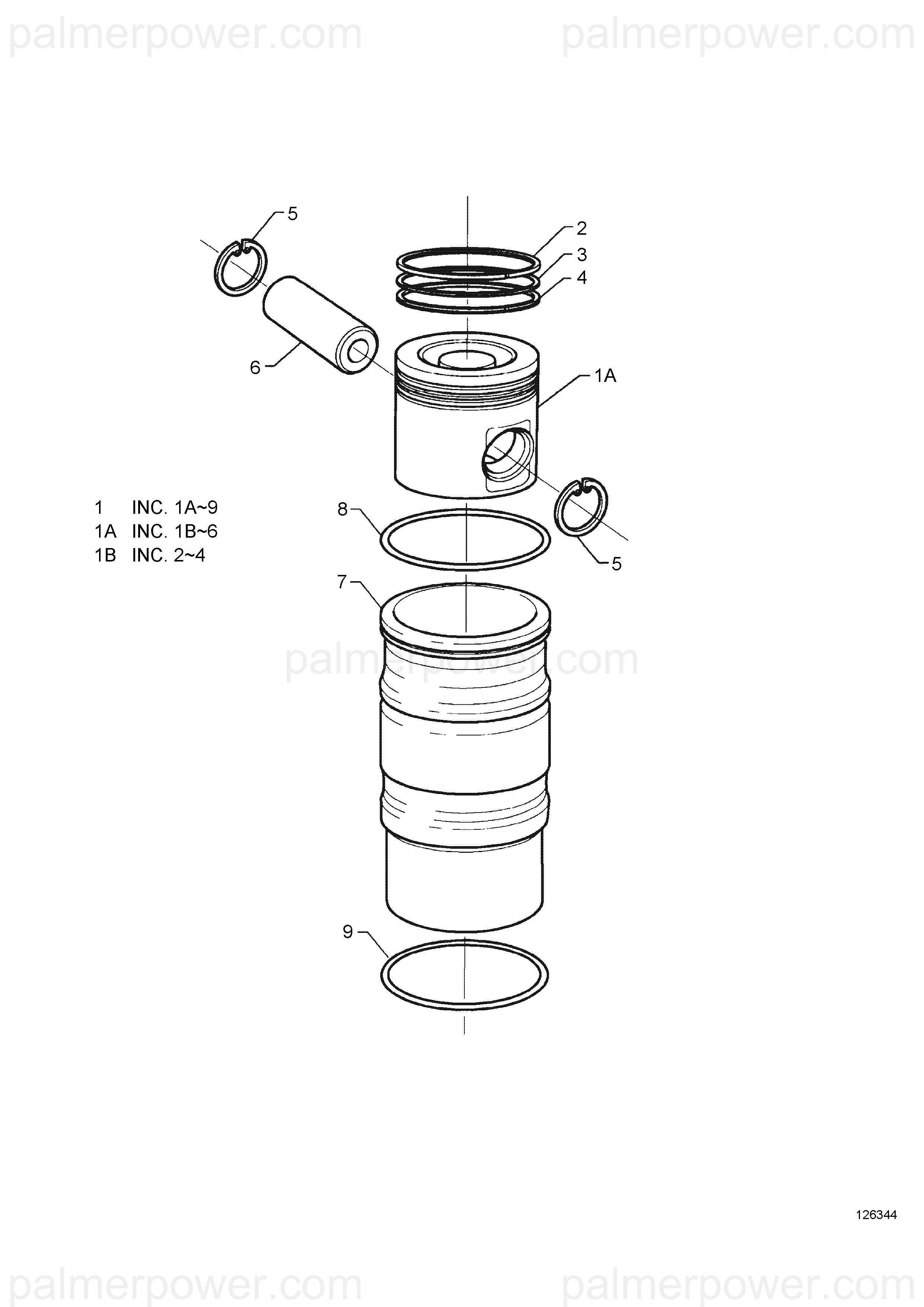 palmerpower.com palmerpower.com

5
2
3
4
6
1A

1 INC. 1A~9
1A INC. 1B~6
1B INC. 2~4

8
5
7

palmerpower.com

9

126344

palmerpower.com palmerpower.com