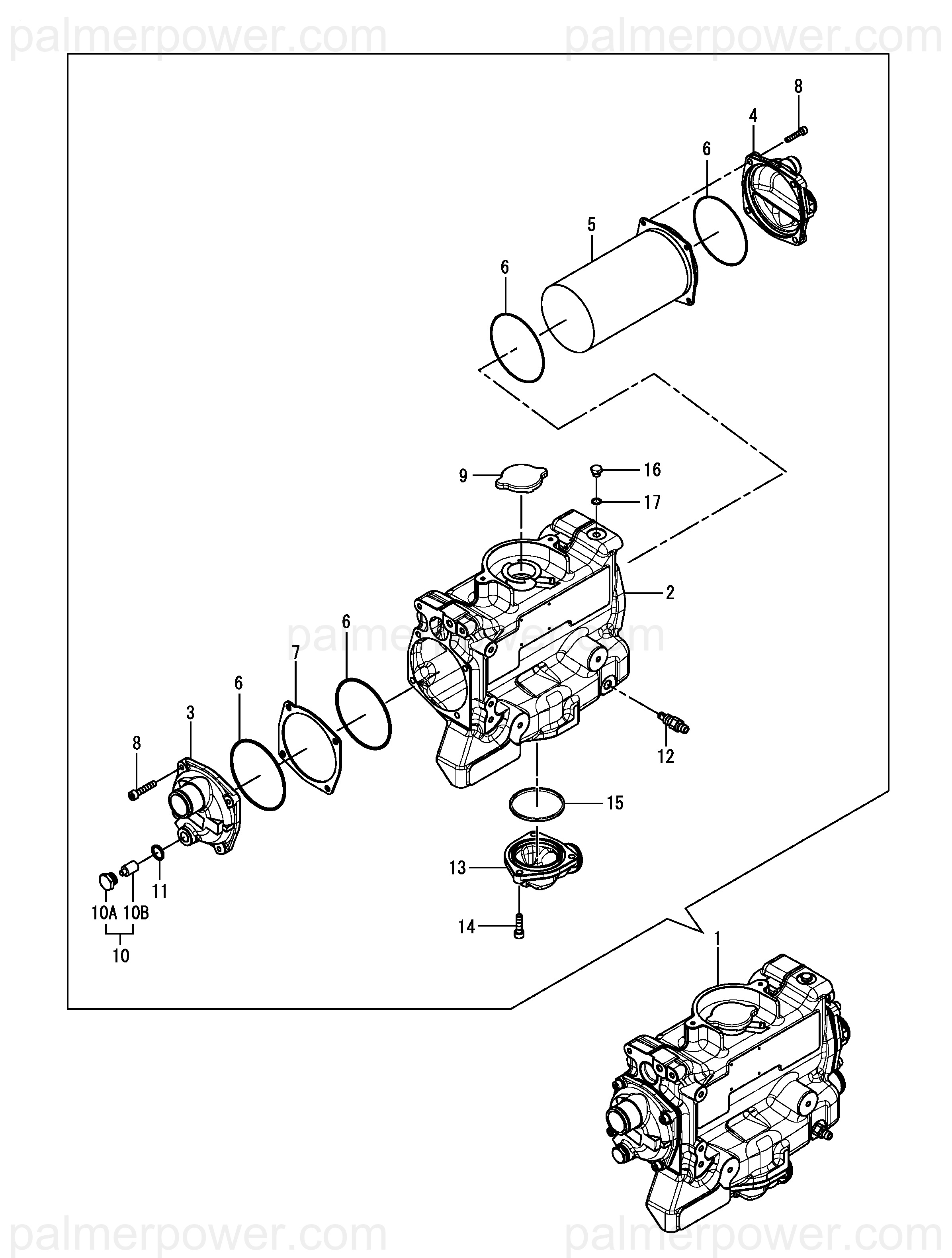 palmerpower.com palmerpower.com

8
4
6
5
6
9
16
17
2
palmerpower.com
6
7
6
3
8
12
15
13
11
10A 10B
10
14
1

palmerpower.com palmerpower.com