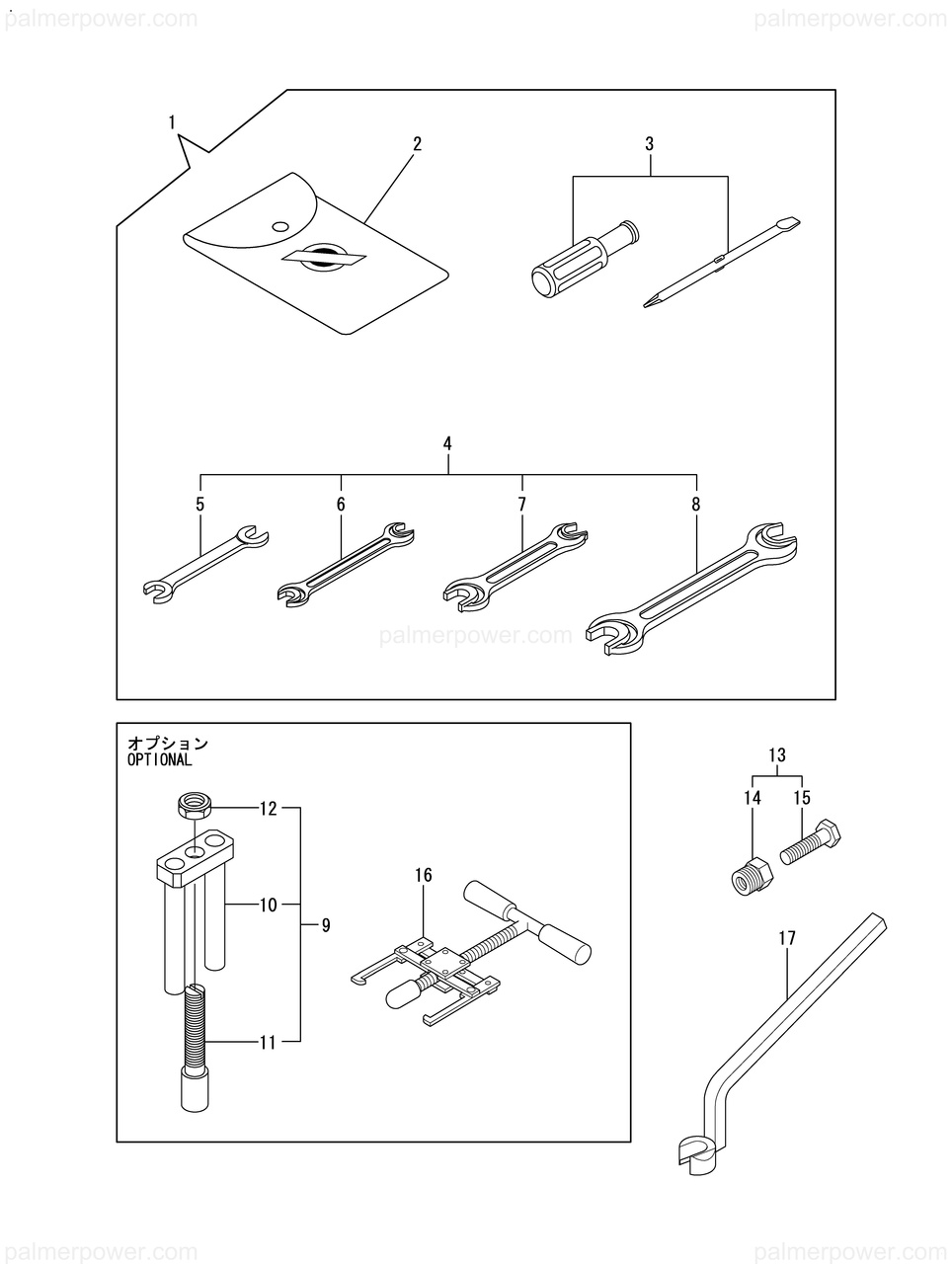 palmerpower.com palmerpower.com

1
2
3
4
5
6
7
8

palmerpower.com

オプション
OPTIONAL

12
10
9
11
16

13
14
15
17

palmerpower.com palmerpower.com